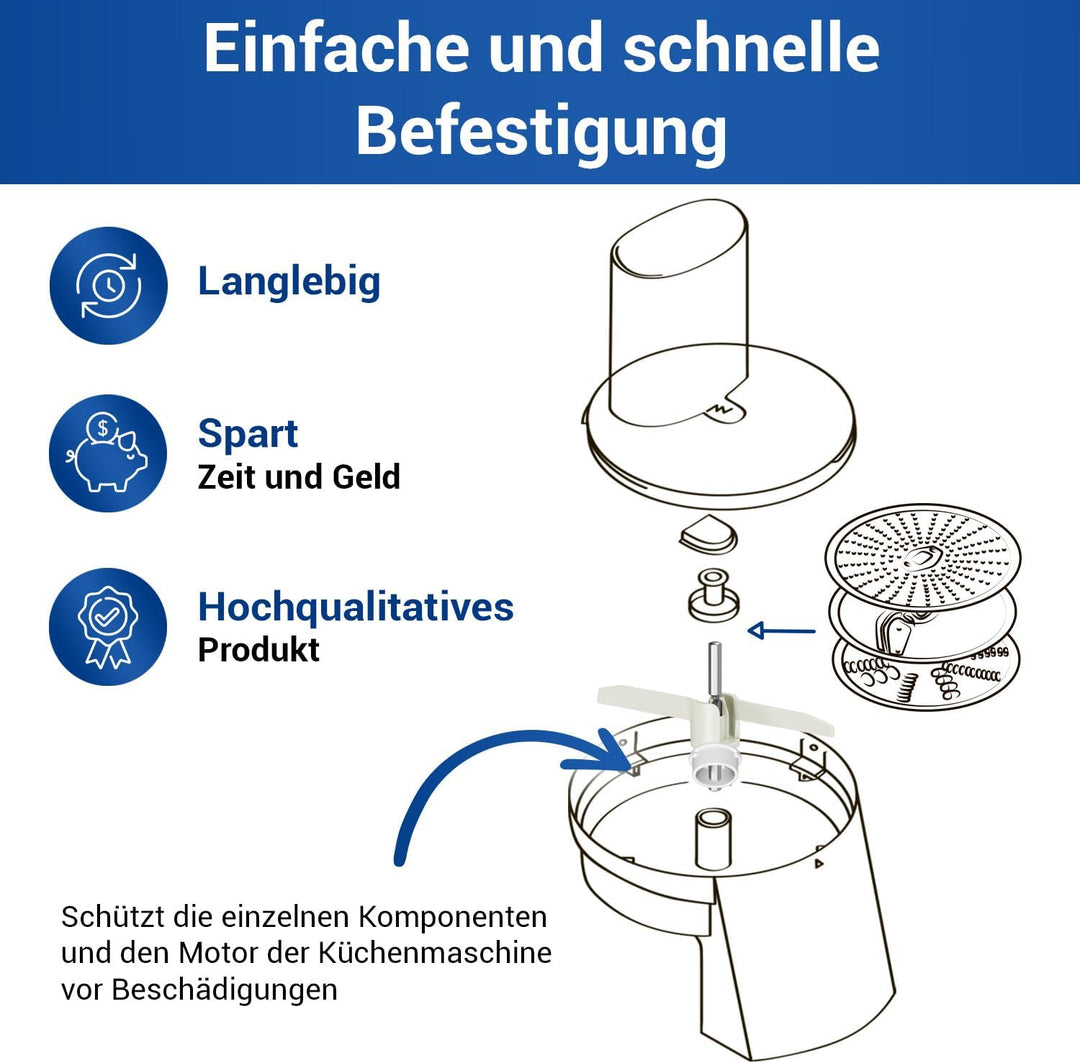 Einfache und schnelle Befestigung

Langlebig

Spart
Zeit und Geld

Hochqualitatives
Produkt

Schützt die einzelnen Komponenten und den Motor der Küchenmaschine vor Beschädigungen