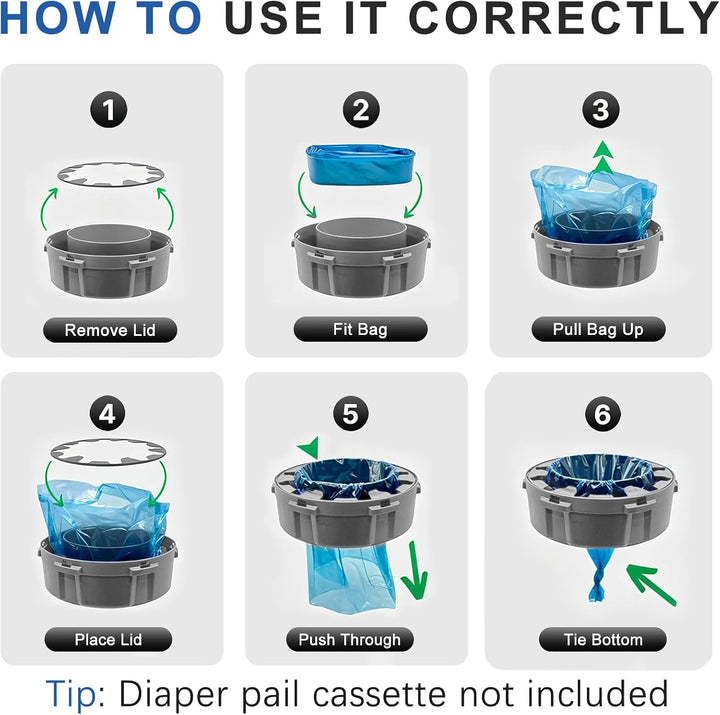 HOW TO USE IT CORRECTLY

1
Remove Lid

2
Fit Bag

3
Pull Bag Up

4
Place Lid

5
Push Through

6
Tie Bottom

Tip: Diaper pail cassette not included