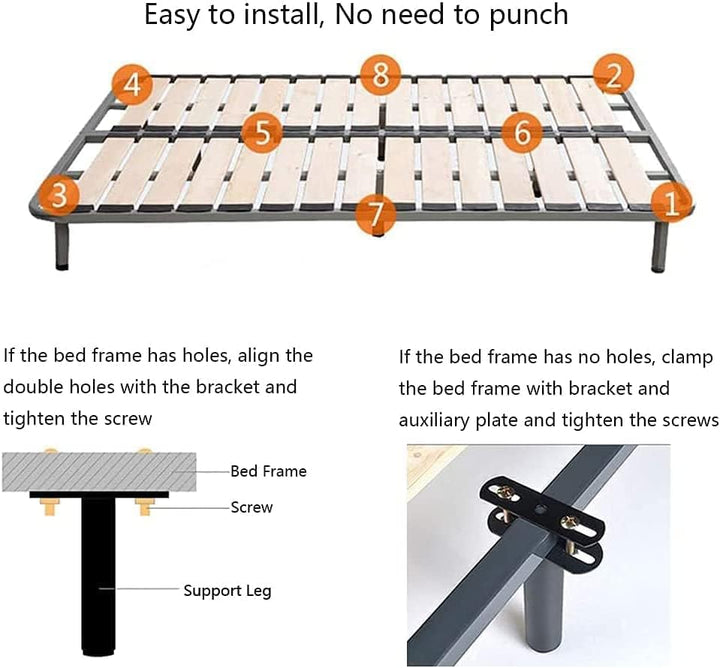 Easy to install, No need to punch

4
8
2
5
6
3
7
1

If the bed frame has holes, align the double holes with the bracket and tighten the screw

Bed Frame
Screw
Support Leg

If the bed frame has no holes, clamp the bed frame with bracket and auxiliary plate and tighten the screws