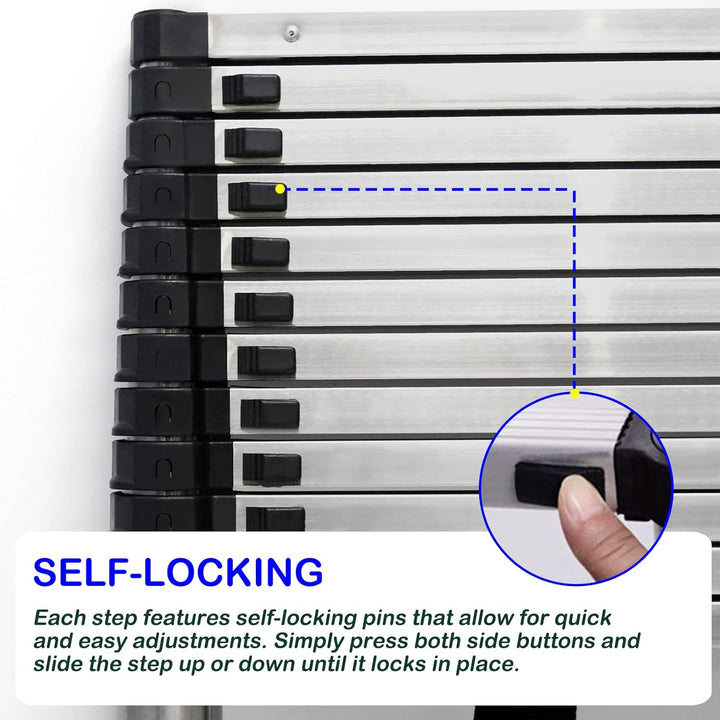 SELF-LOCKING

Each step features self-locking pins that allow for quick and easy adjustments. Simply press both side buttons and slide the step up or down until it locks in place.