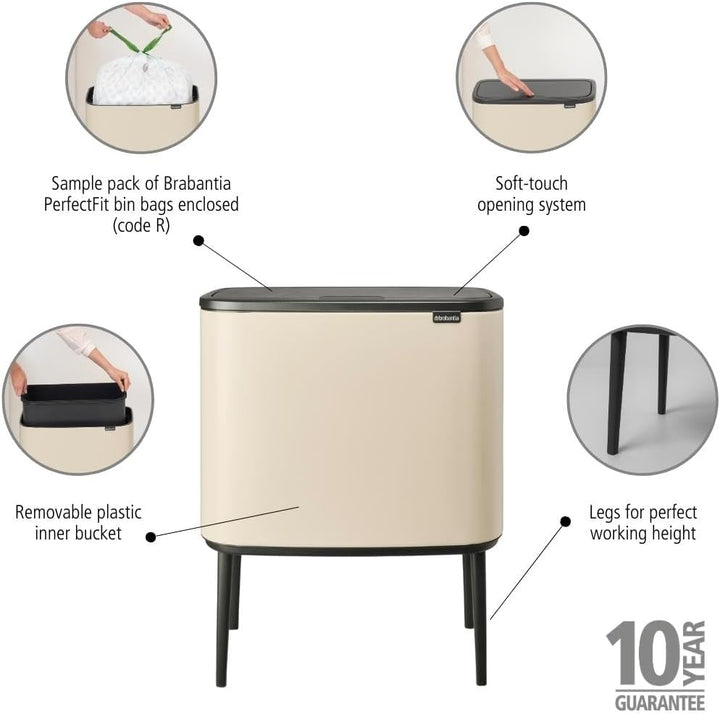 Sample pack of Brabantia PerfectFit bin bags enclosed (code R)

Soft-touch opening system

brabantia

Removable plastic inner bucket

Legs for perfect working height

10 YEAR GUARANTEE