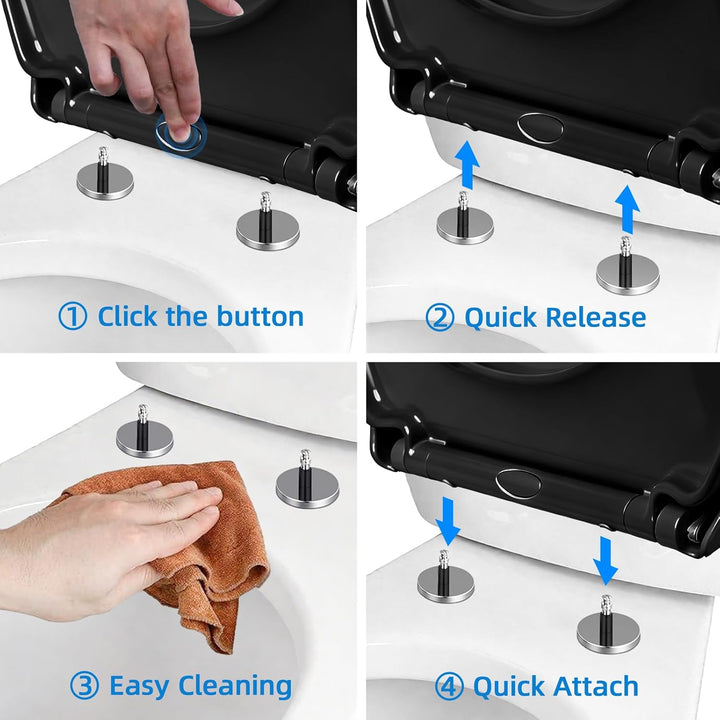 ① Click the button

② Quick Release

③ Easy Cleaning

④ Quick Attach