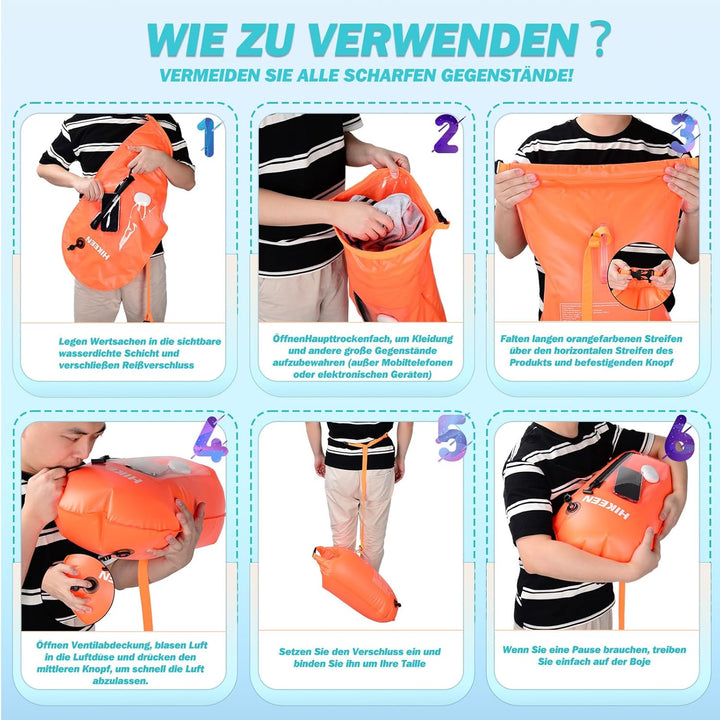 WIE ZU VERWENDEN ?

VERMEIDEN SIE ALLE SCHARFEN GEGENSTÄNDE!

1

HIKEEN

Legen Wertsachen in die sichtbare wasserdichte Schicht und verschließen Reißverschluss

2

ÖffnenHaupttrockenfach, um Kleidung und andere große Gegenstände aufzubewahren (außer Mobiltelefonen oder elektronischen Geräten)

3

Falten langen orangefarbenen Streifen über den horizontalen Streifen des Produkts und befestigenden Knopf

4

HIKEEN

Öffnen Ventilabdeckung, blasen Luft in die Luftdüse und drücken den mittleren Knopf, um schnell die Luft abzulassen.

5

Setzen Sie den Verschluss ein und binden Sie ihn um Ihre Taille

6

HIKEEN

Wenn Sie eine Pause brauchen, treiben Sie einfach auf der Boje