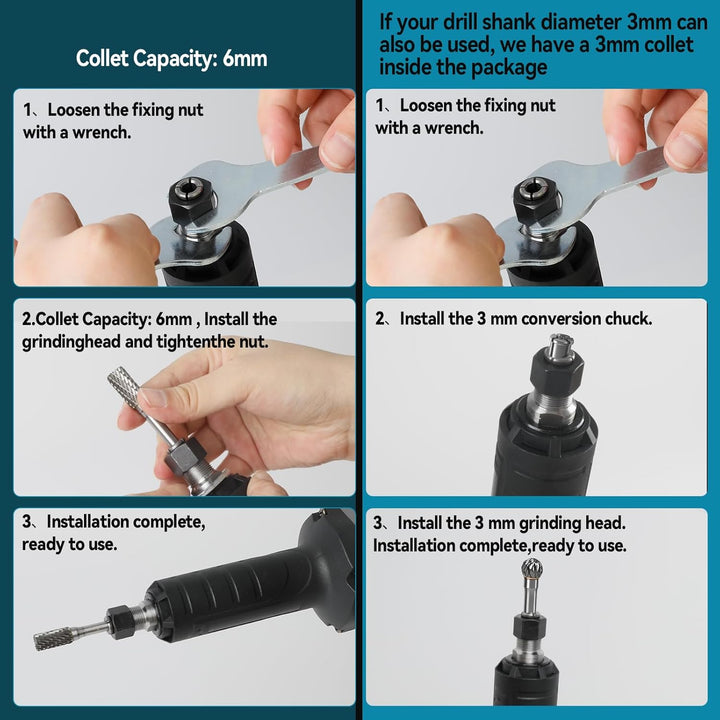 Collet Capacity: 6mm

1、Loosen the fixing nut with a wrench.

2.Collet Capacity: 6mm , Install the grindinghead and tightenthe nut.

3、Installation complete, ready to use.

If your drill shank diameter 3mm can also be used, we have a 3mm collet inside the package

1、Loosen the fixing nut with a wrench.

2、Install the 3 mm conversion chuck.

3、Install the 3 mm grinding head. Installation complete,ready to use.