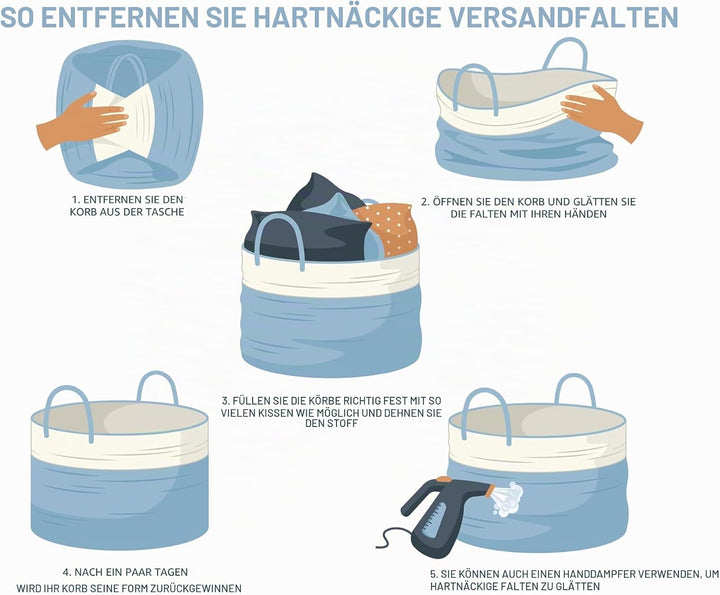 SO ENTFERNEN SIE HARTNÄCKIGE VERSANDFALTEN

1. ENTFERNEN SIE DEN KORB AUS DER TASCHE

2. ÖFFNEN SIE DEN KORB UND GLÄTTEN SIE DIE FALTEN MIT IHREN HÄNDEN

3. FÜLLEN SIE DIE KÖRBE RICHTIG FEST MIT SO VIELEN KISSEN WIE MÖGLICH UND DEHNEN SIE DEN STOFF

4. NACH EIN PAAR TAGEN WIRD IHR KORB SEINE FORM ZURÜCKGEWINNEN

5. SIE KÖNNEN AUCH EINEN HANDDAMPFER VERWENDEN, UM HARTNÄCKIGE FALTEN ZU GLÄTTEN