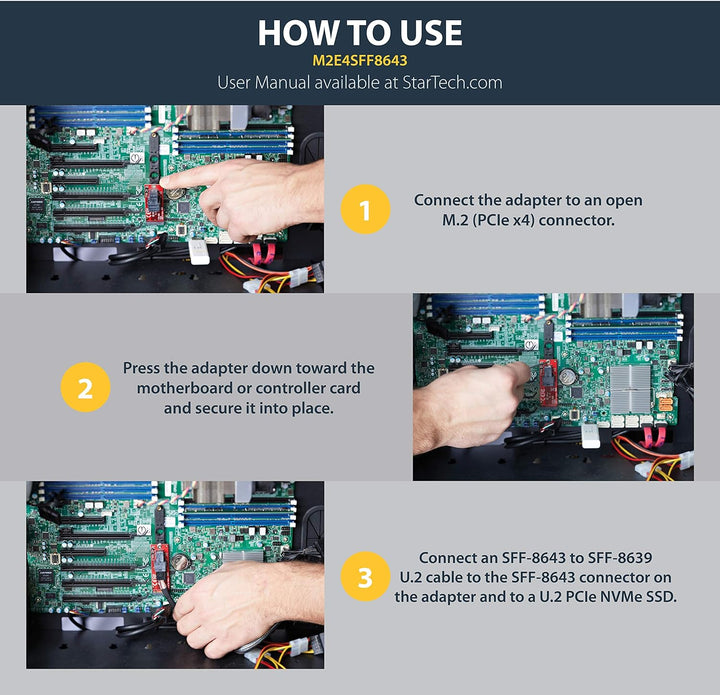 HOW TO USE
M2E4SFF8643
User Manual available at StarTech.com

1

Connect the adapter to an open M.2 (PCIe x4) connector.

2

Press the adapter down toward the motherboard or controller card and secure it into place.

3

Connect an SFF-8643 to SFF-8639 U.2 cable to the SFF-8643 connector on the adapter and to a U.2 PCIe NVMe SSD.