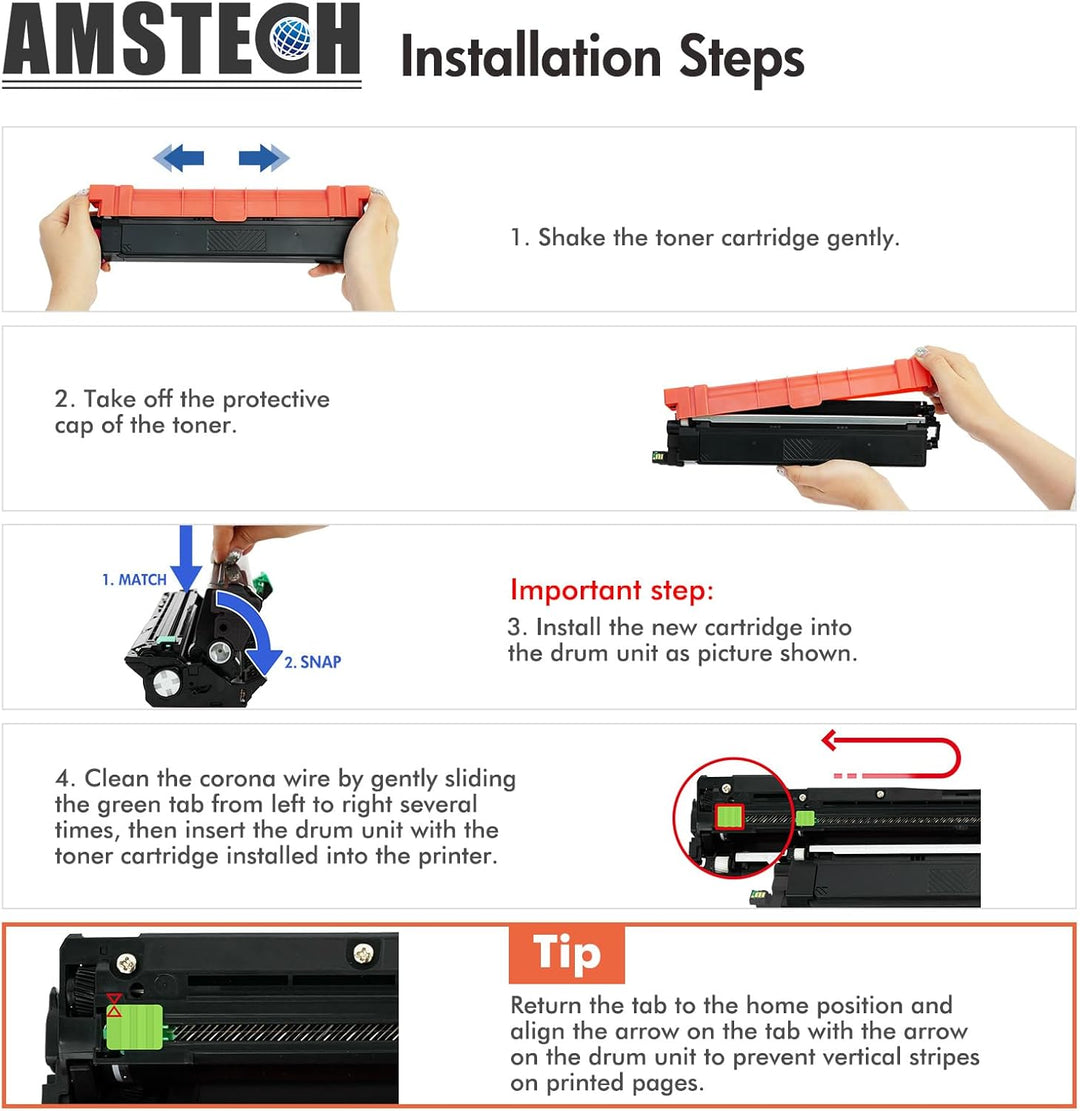 AMSTECH Installation Steps

1. Shake the toner cartridge gently.

2. Take off the protective cap of the toner.

1. MATCH

2. SNAP

Important step:

3. Install the new cartridge into the drum unit as picture shown.

4. Clean the corona wire by gently sliding the green tab from left to right several times, then insert the drum unit with the toner cartridge installed into the printer.

Tip

Return the tab to the home position and align the arrow on the tab with the arrow on the drum unit to prevent vertical stripes on printed pages.