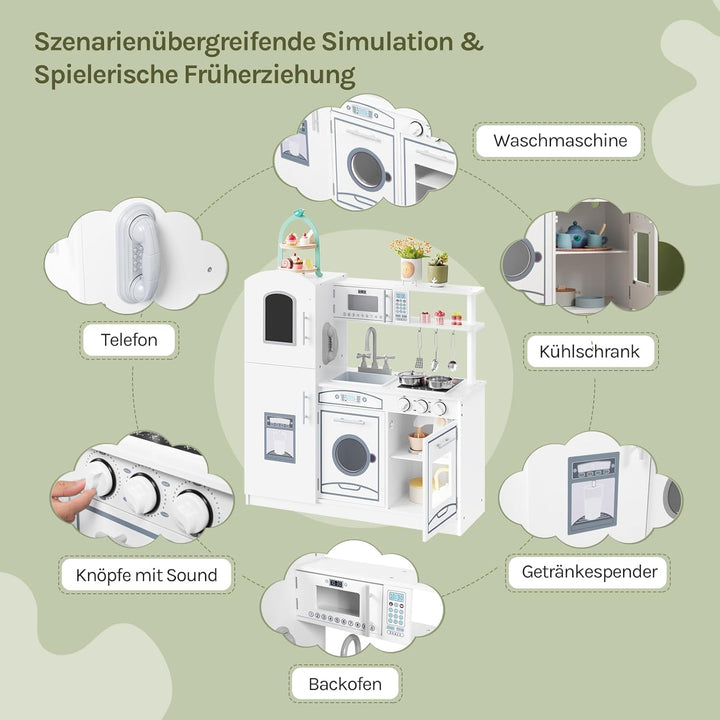 Szenarienübergreifende Simulation &
Spielerische Früherziehung

Waschmaschine

Telefon

Kühlschrank

Knöpfe mit Sound

Getränkespender

Backofen