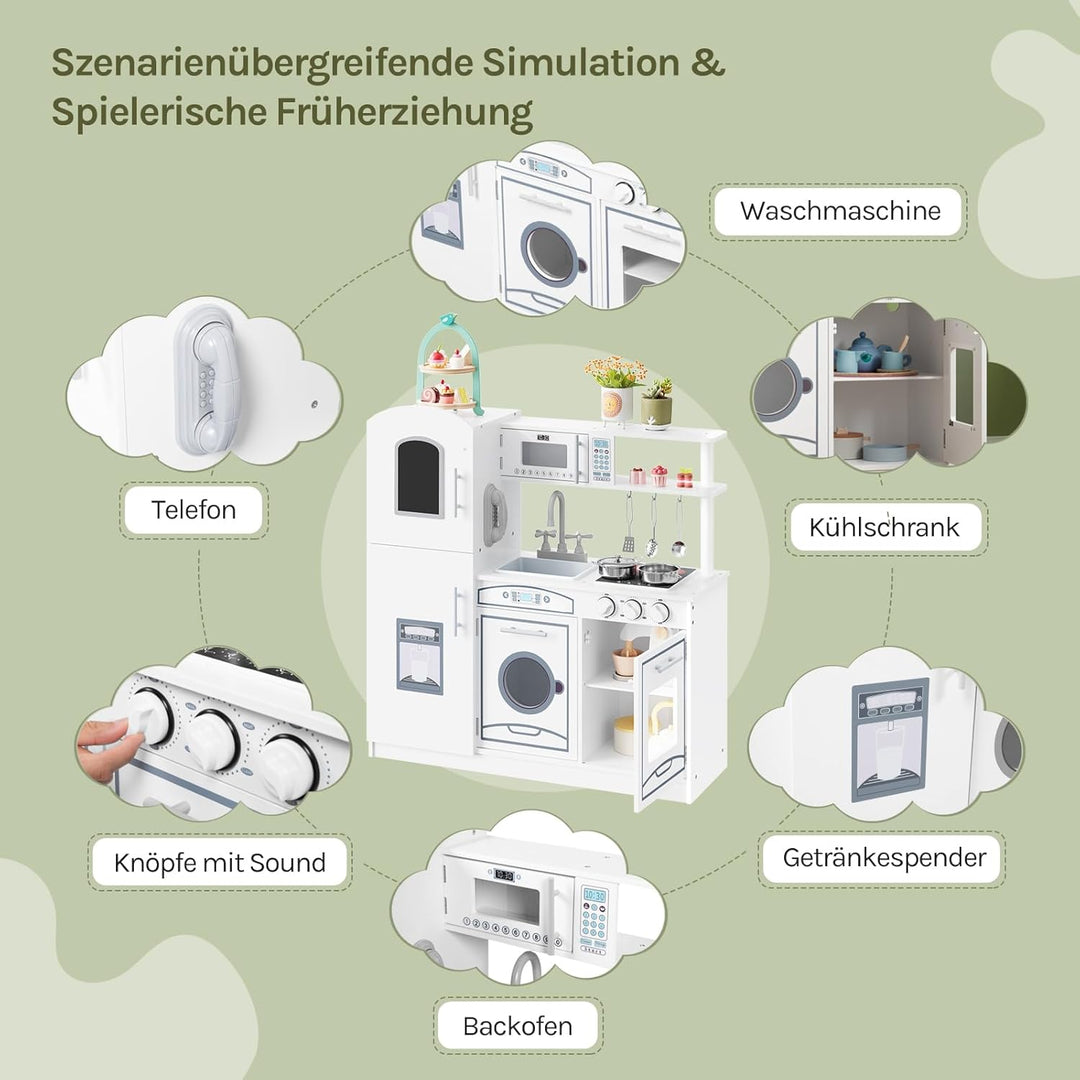 Szenarienübergreifende Simulation & Spielerische Früherziehung

Waschmaschine

Telefon

Kühlschrank

Knöpfe mit Sound

Getränkespender

Backofen