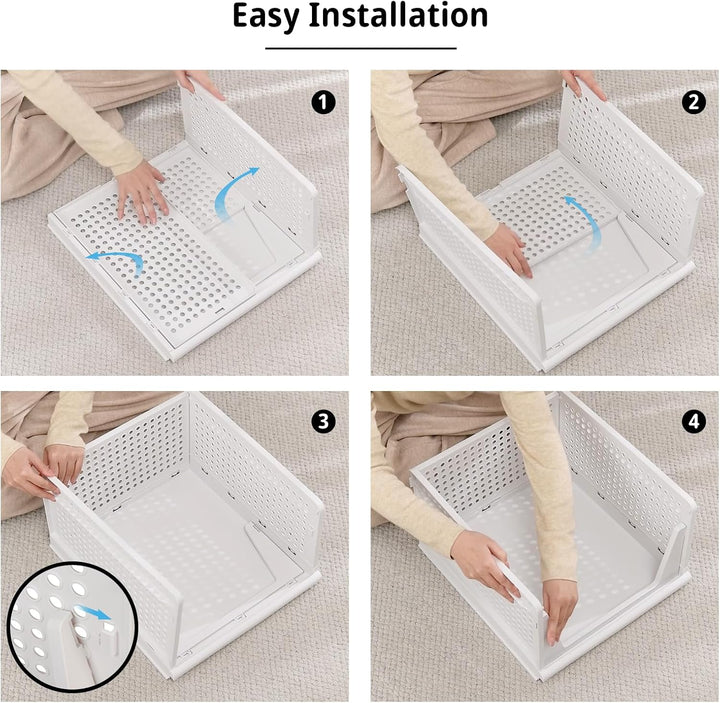 Easy Installation

1

2

3

4