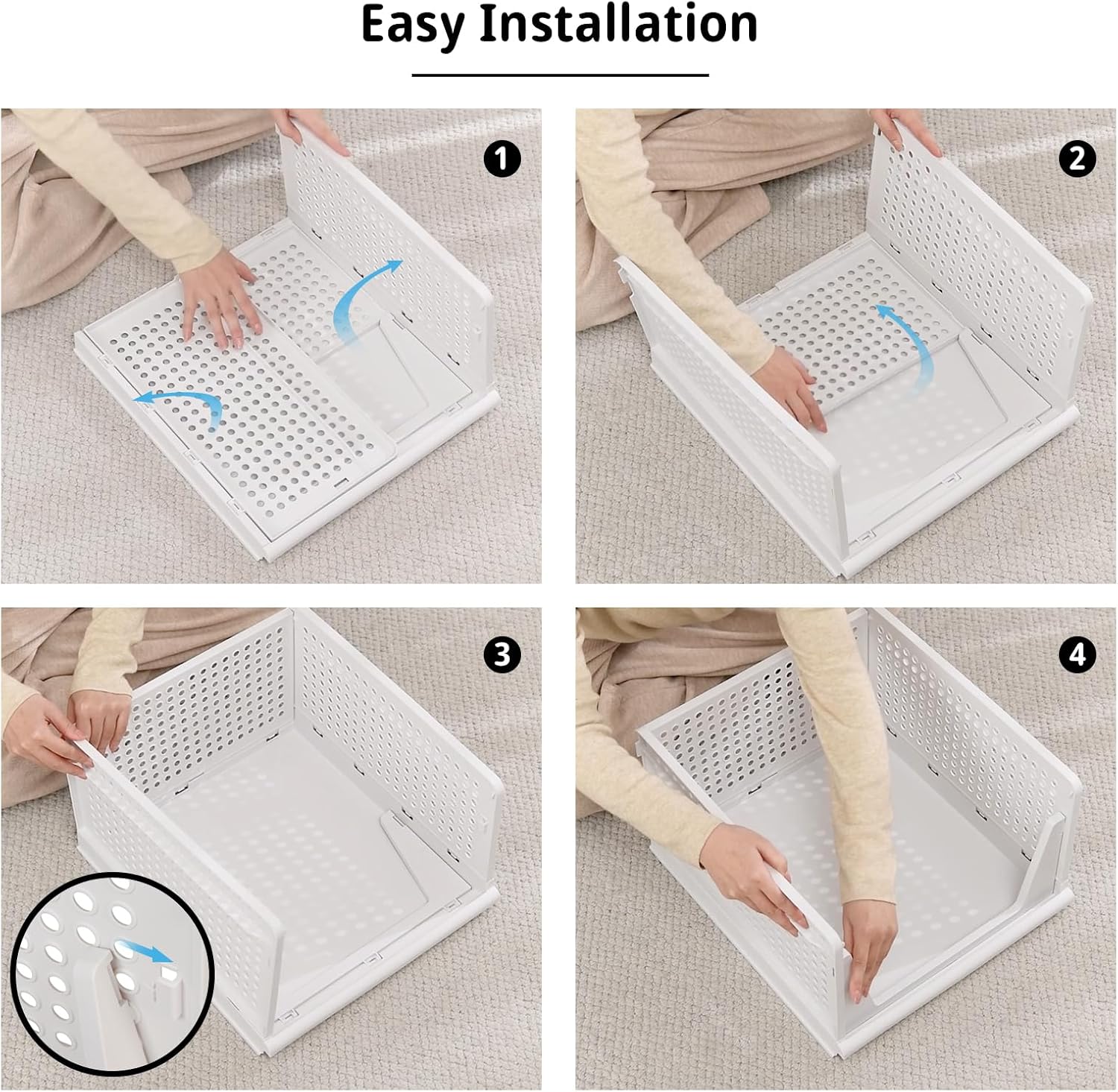 Easy Installation

1

2

3

4