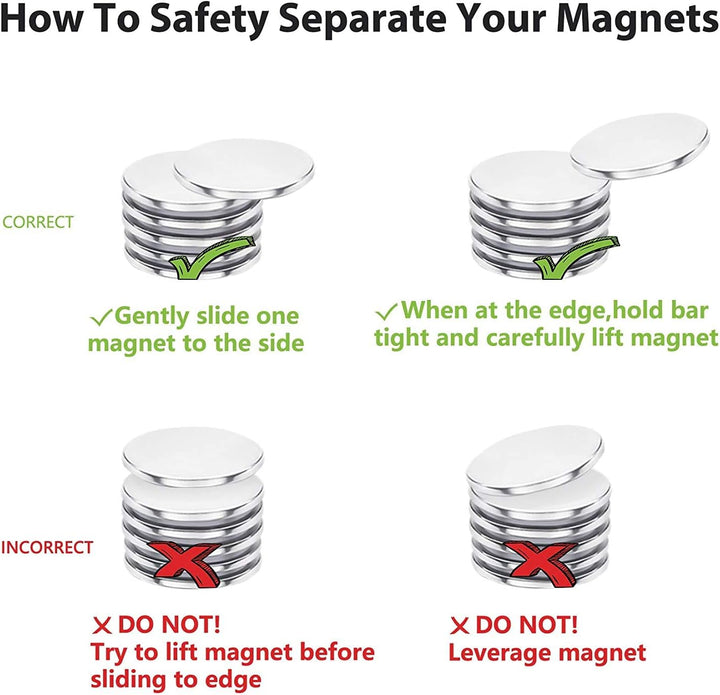 How To Safety Separate Your Magnets

CORRECT

✓Gently slide one magnet to the side

✓When at the edge,hold bar tight and carefully lift magnet

INCORRECT

✕ DO NOT!
Try to lift magnet before sliding to edge

✕ DO NOT!
Leverage magnet