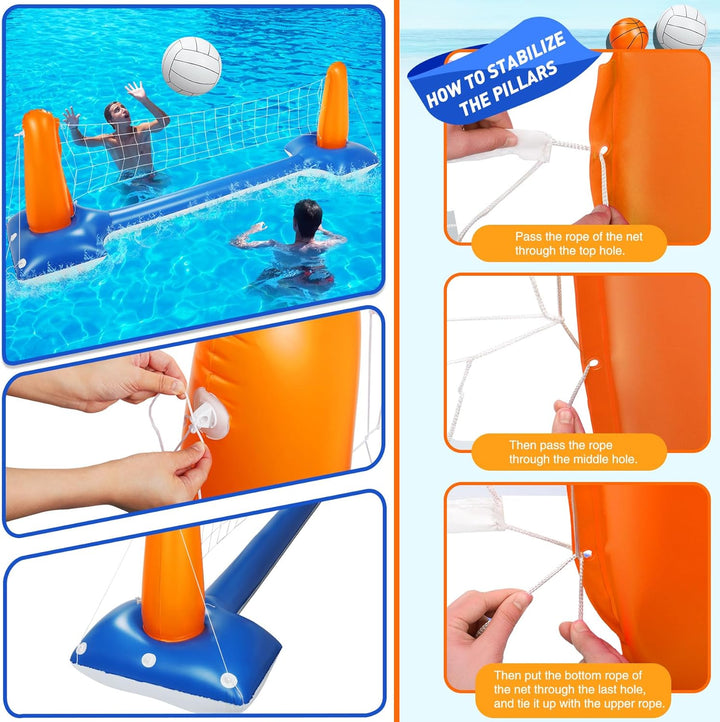 HOW TO STABILIZE THE PILLARS

Pass the rope of the net through the top hole.

Then pass the rope through the middle hole.

Then put the bottom rope of the net through the last hole, and tie it up with the upper rope.