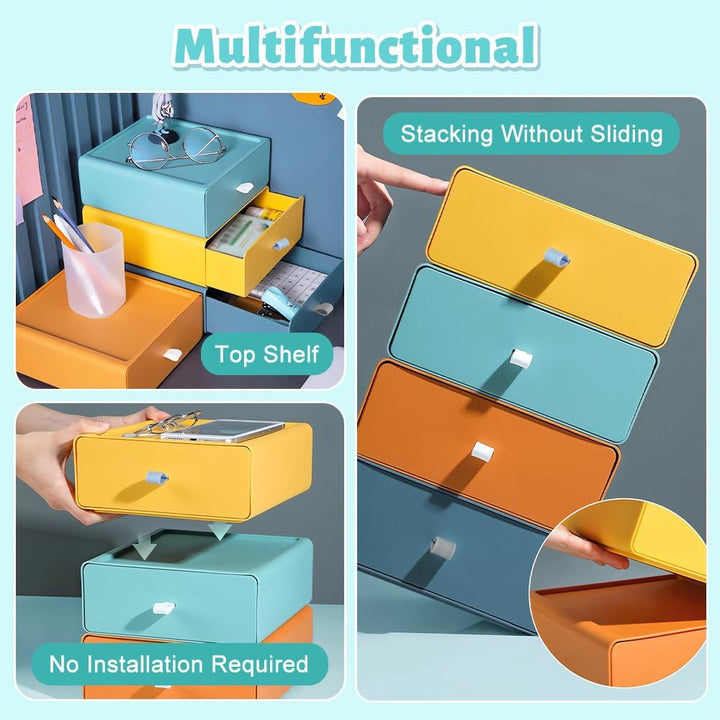 Multifunctional

Top Shelf

No Installation Required

Stacking Without Sliding