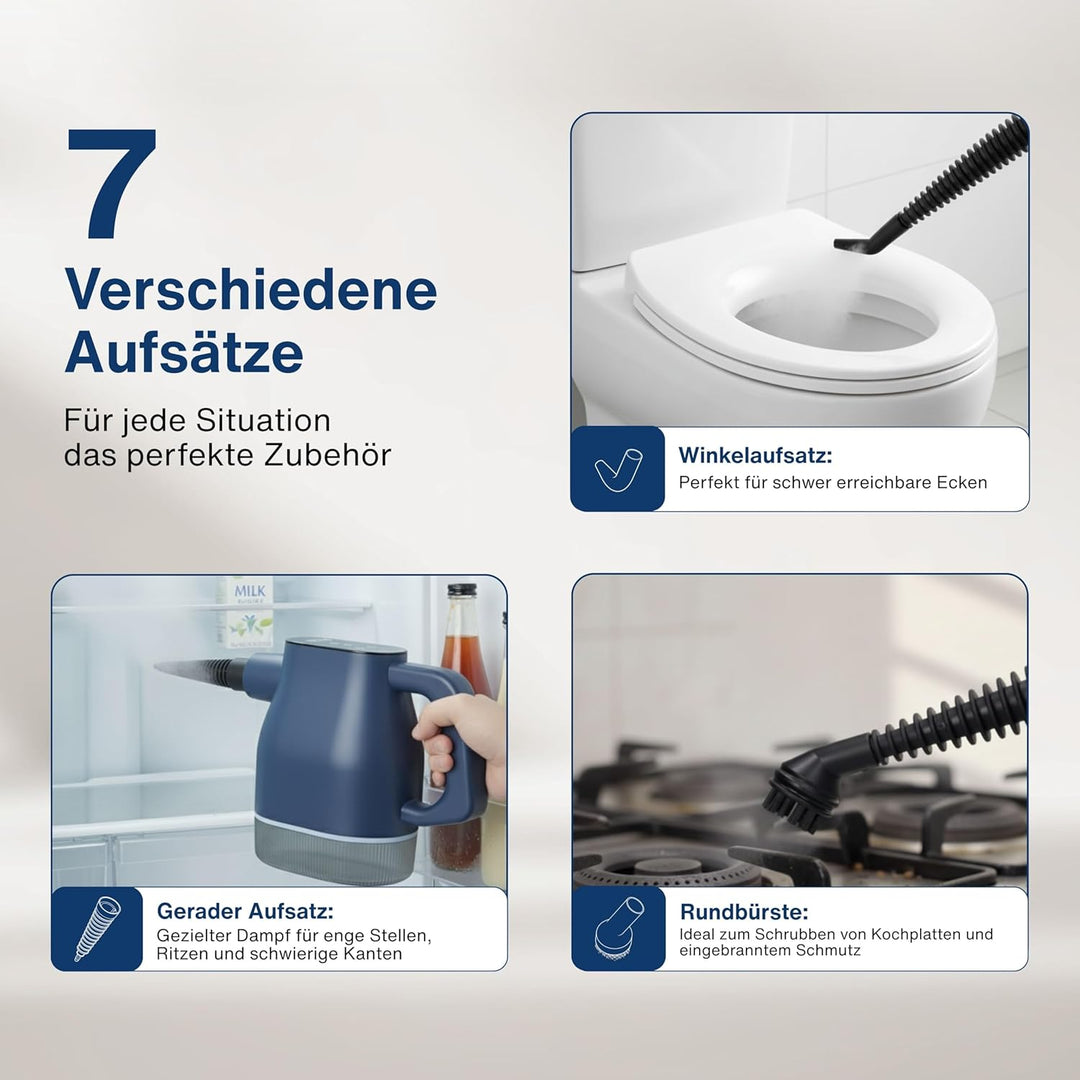 7
Verschiedene Aufsätze

Für jede Situation das perfekte Zubehör

Winkelaufsatz:
Perfekt für schwer erreichbare Ecken

MILK

Gerader Aufsatz:
Gezielter Dampf für enge Stellen, Ritzen und schwierige Kanten

Rundbürste:
Ideal zum Schrubben von Kochplatten und eingebranntem Schmutz