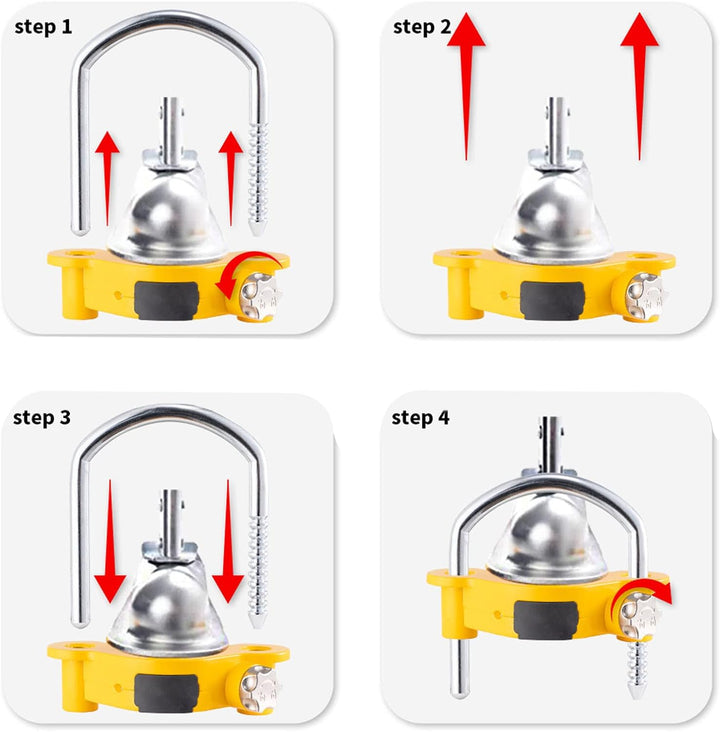 step 1

step 2

step 3

step 4