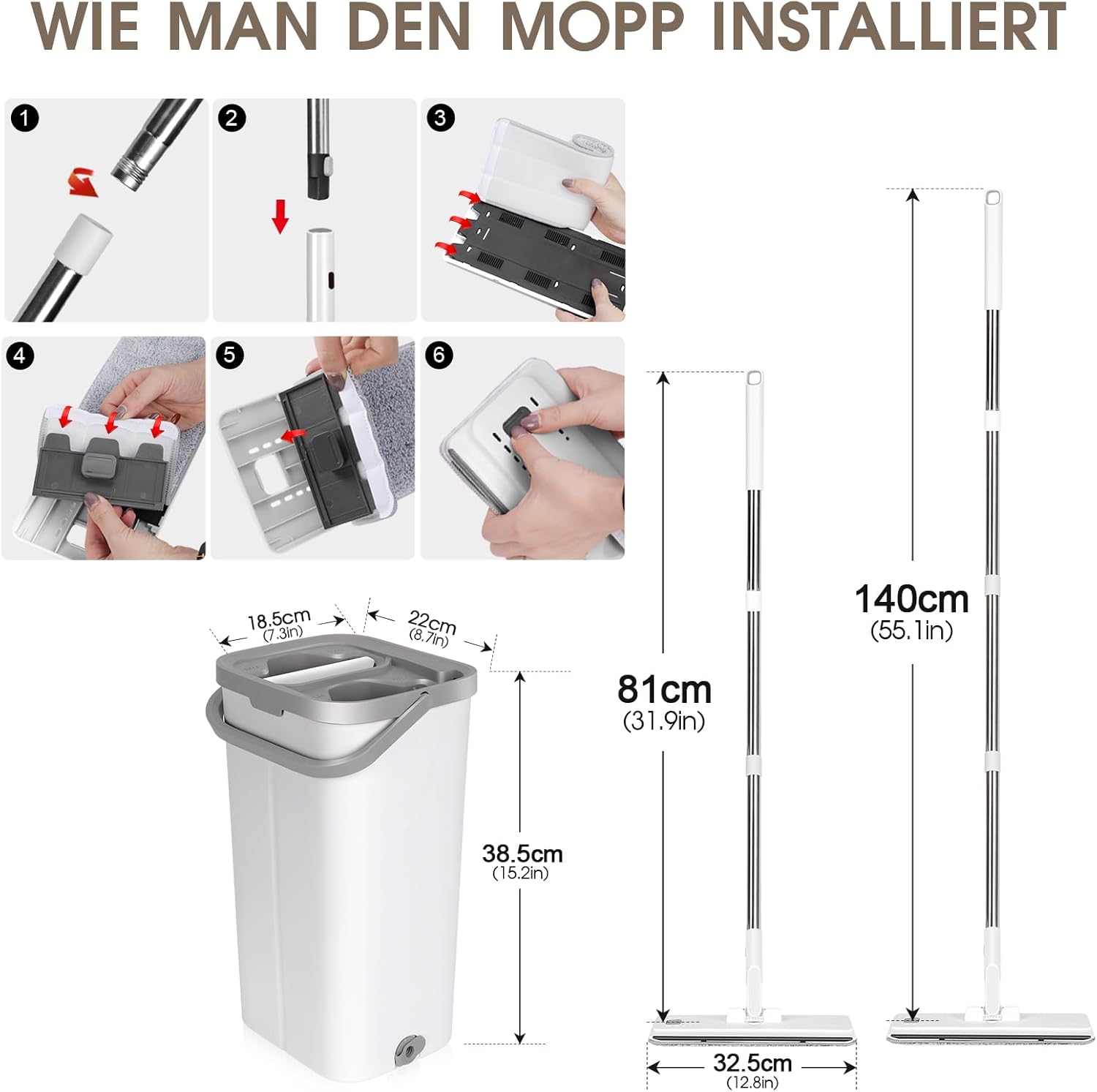 WIE MAN DEN MOPP INSTALLIERT

1

2

3

4

5

6

18.5cm
(7.3in)

22cm
(8.7in)

38.5cm
(15.2in)

81cm
(31.9in)

140cm
(55.1in)

32.5cm
(12.8in)