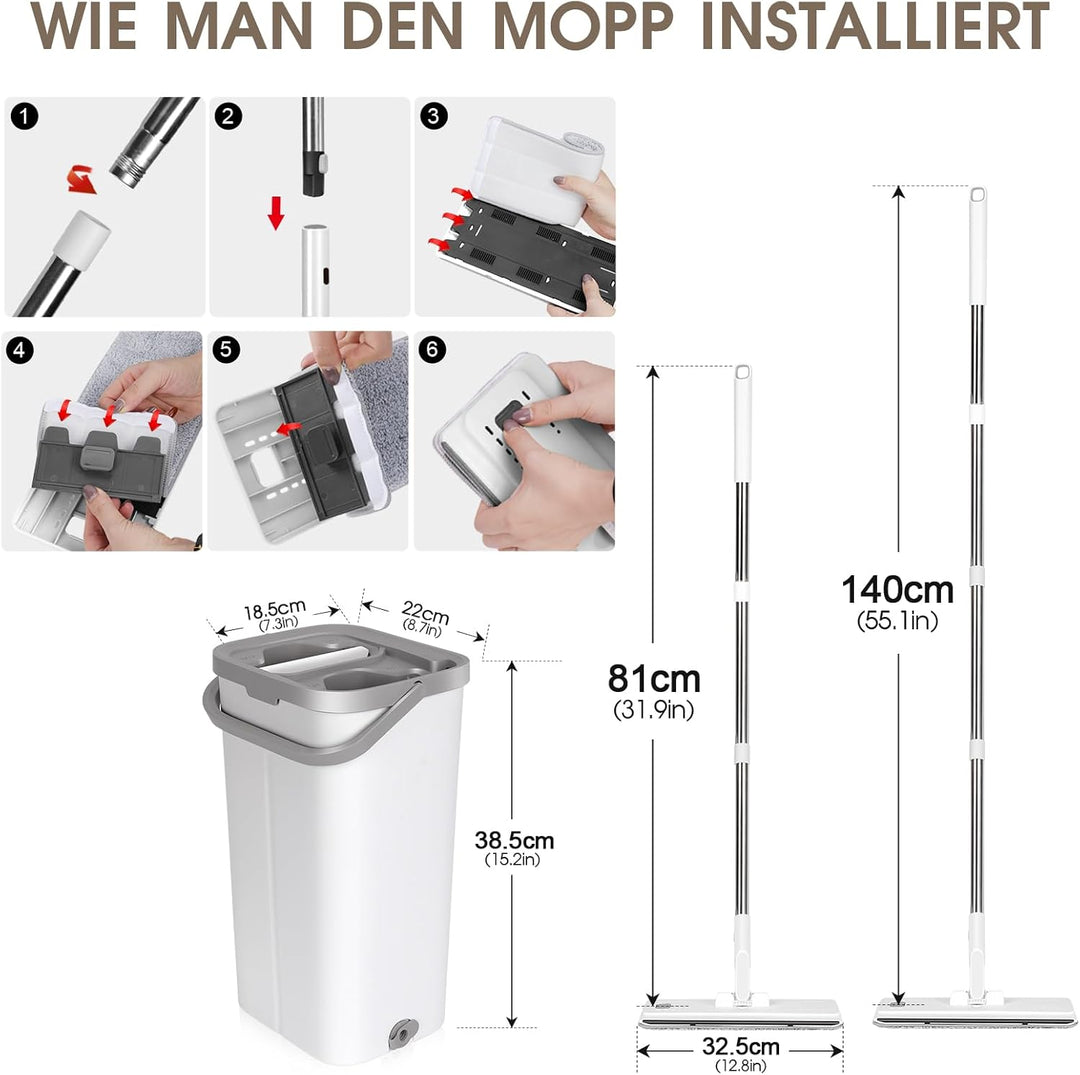 WIE MAN DEN MOPP INSTALLIERT

1

2

3

4

5

6

18.5cm
(7.3in)

22cm
(8.7in)

38.5cm
(15.2in)

81cm
(31.9in)

140cm
(55.1in)

32.5cm
(12.8in)