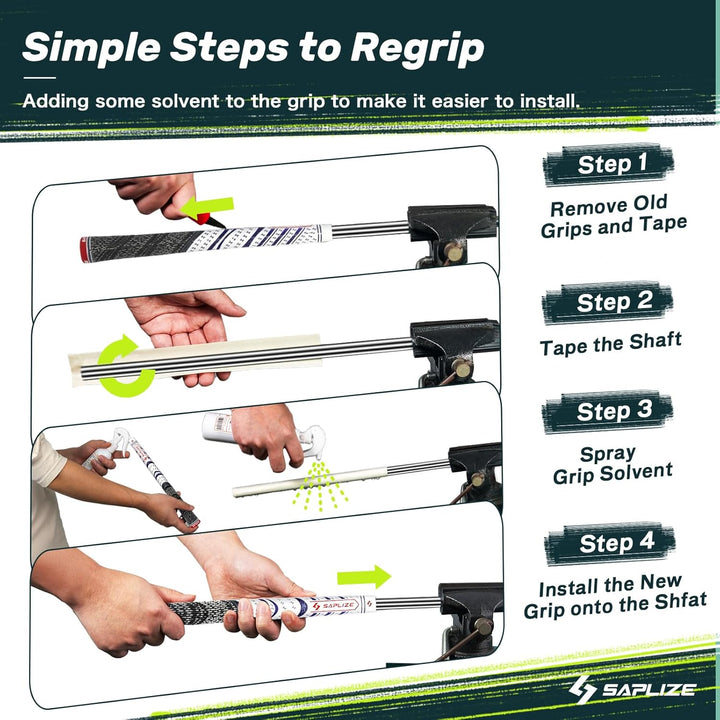 Simple Steps to Regrip

Adding some solvent to the grip to make it easier to install.

Step 1

Remove Old Grips and Tape

Step 2

Tape the Shaft

Step 3

Spray Grip Solvent

Step 4

Install the New Grip onto the Shfat

SAPLIZE

SAPLIZE