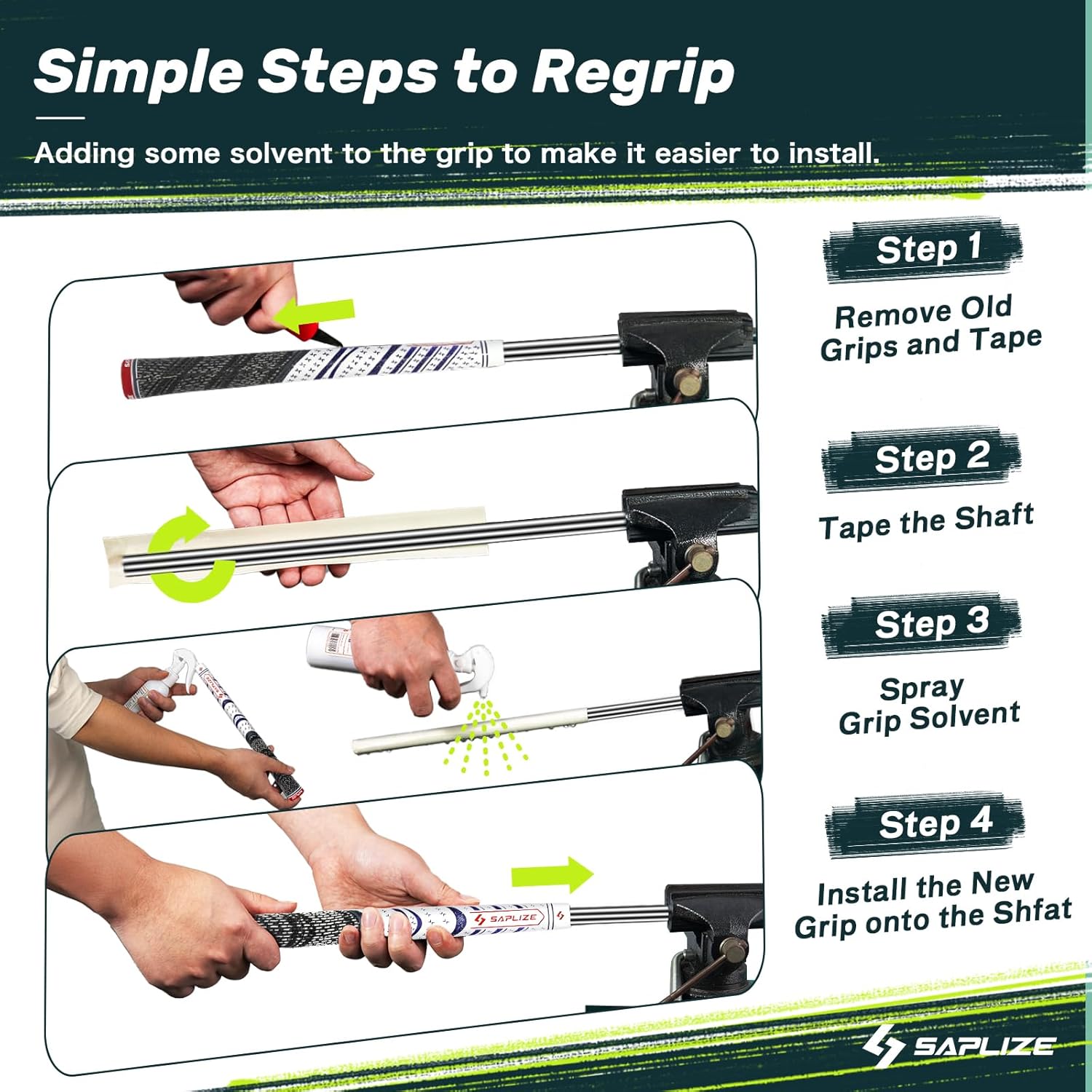 Simple Steps to Regrip

Adding some solvent to the grip to make it easier to install.

Step 1

Remove Old Grips and Tape

Step 2

Tape the Shaft

Step 3

Spray Grip Solvent

Step 4

Install the New Grip onto the Shfat

SAPLIZE

SAPLIZE