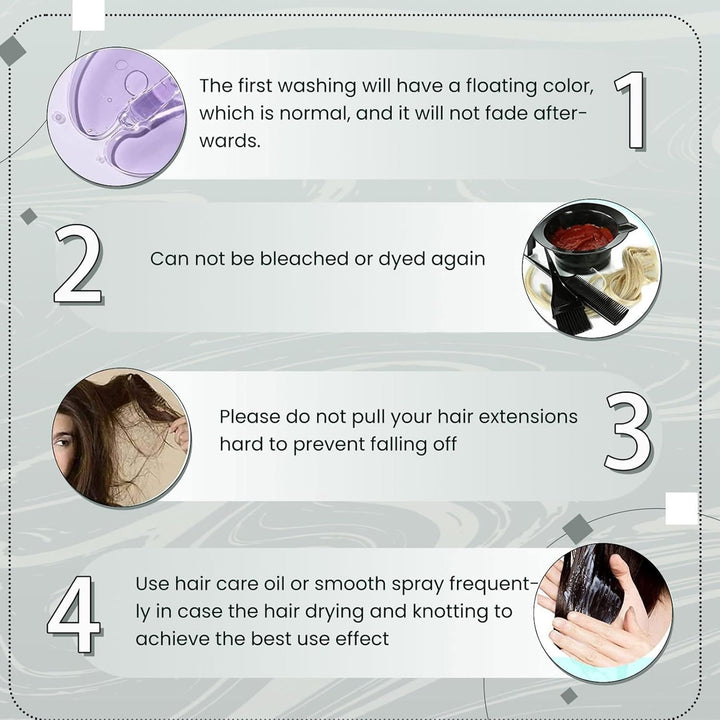 The first washing will have a floating color, which is normal, and it will not fade afterwards.

1

2

Can not be bleached or dyed again

Please do not pull your hair extensions hard to prevent falling off

3

4

Use hair care oil or smooth spray frequently in case the hair drying and knotting to achieve the best use effect