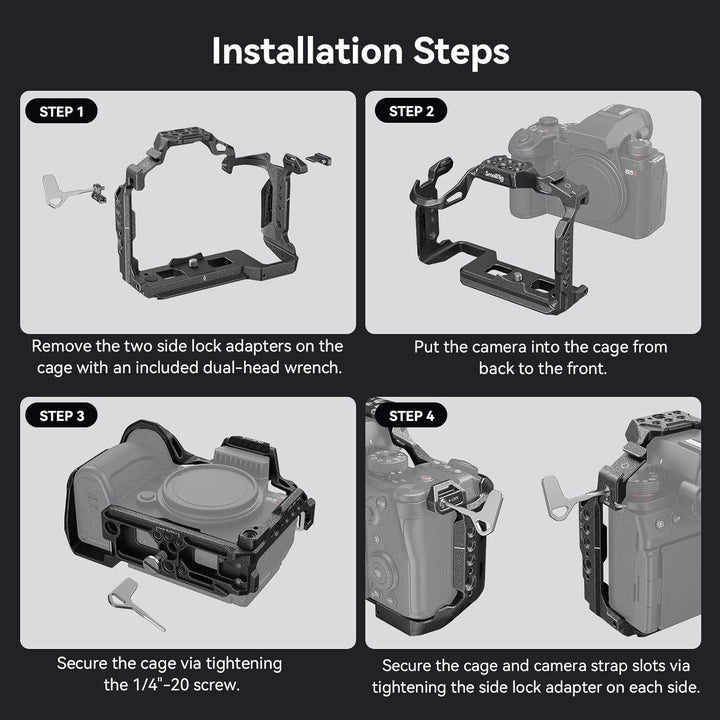 Installation Steps

STEP 1

Remove the two side lock adapters on the cage with an included dual-head wrench.

STEP 2

SmallRig

Put the camera into the cage from back to the front.

STEP 3

Secure the cage via tightening the 1/4"-20 screw.

STEP 4

Secure the cage and camera strap slots via tightening the side lock adapter on each side.