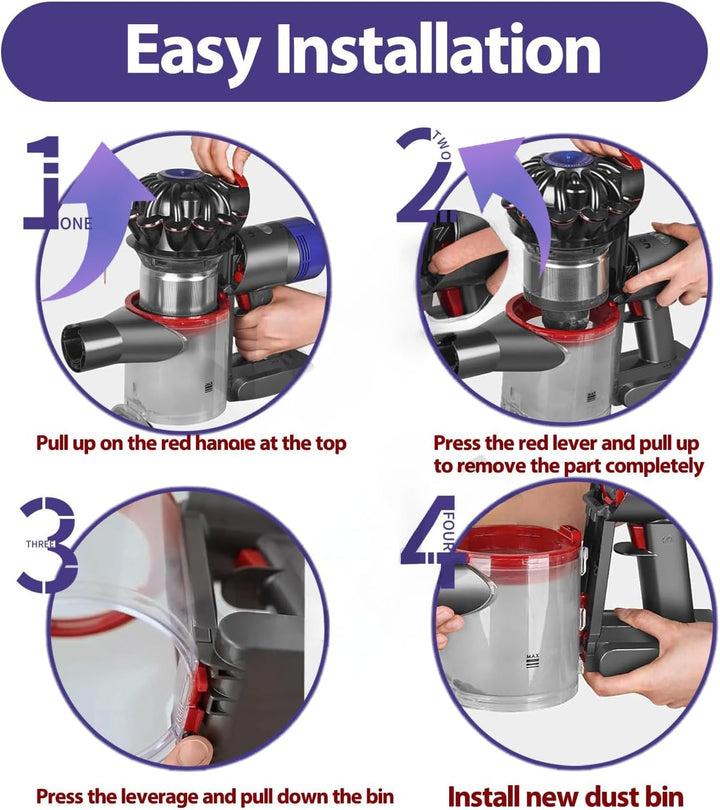 Easy Installation

1 ONE

Pull up on the red handle at the top

2 TWO

Press the red lever and pull up to remove the part completely

3 THREE

Press the leverage and pull down the bin

4 FOUR

MAX

Install new dust bin