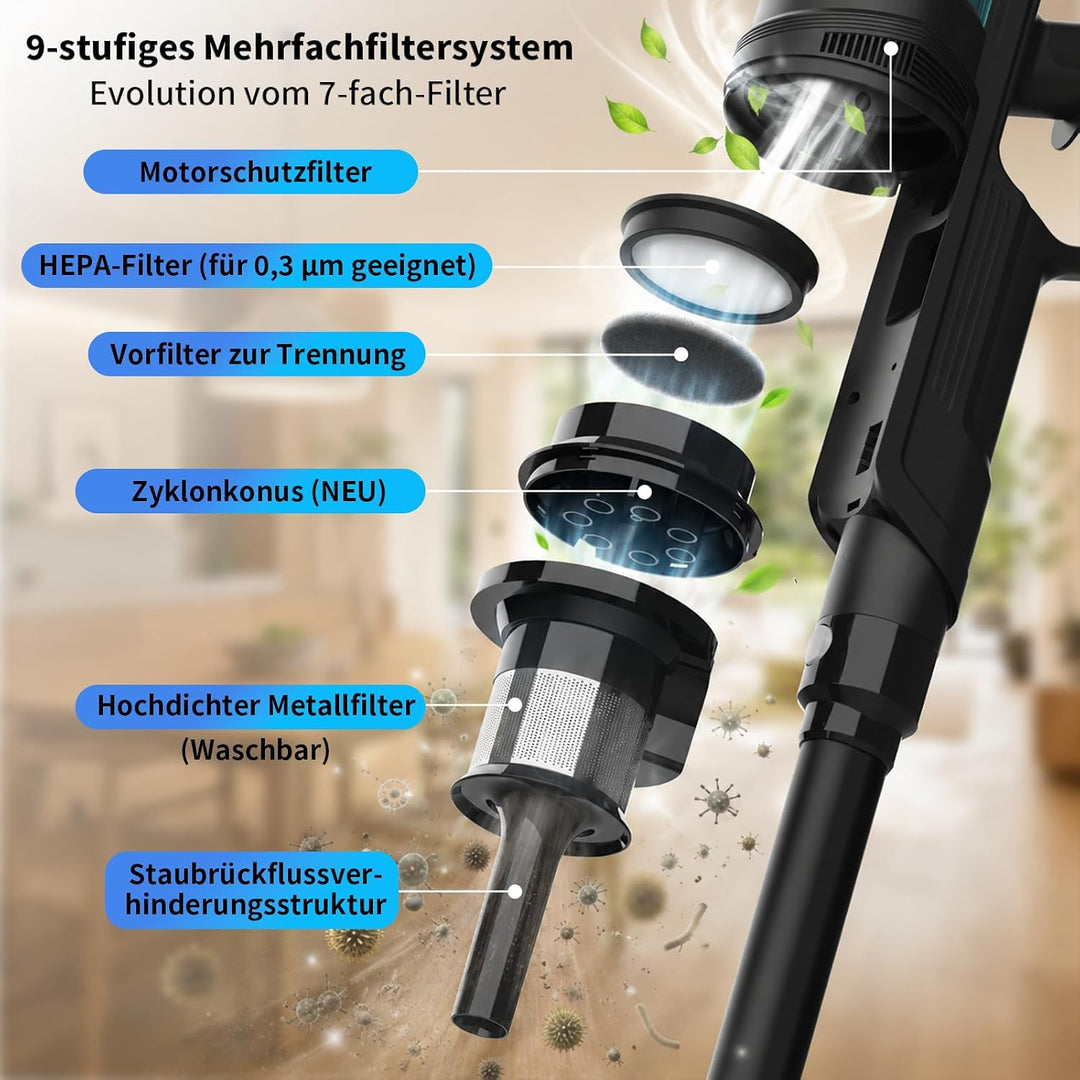 9-stufiges Mehrfachfiltersystem
Evolution vom 7-fach-Filter

Motorschutzfilter

HEPA-Filter (für 0,3 µm geeignet)

Vorfilter zur Trennung

Zyklonkonus (NEU)

Hochdichter Metallfilter
(Waschbar)

Staubrückflussverhinderungsstruktur