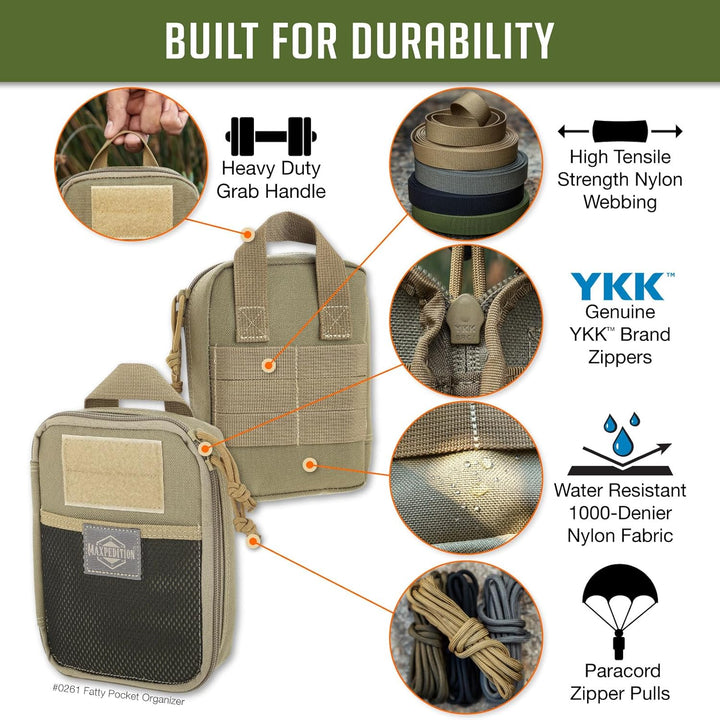 BUILT FOR DURABILITY

Heavy Duty Grab Handle

High Tensile Strength Nylon Webbing

YKK™

Genuine YKK™ Brand Zippers

Water Resistant 1000-Denier Nylon Fabric

Paracord Zipper Pulls

MAXPEDITION

#0261 Fatty Pocket Organizer