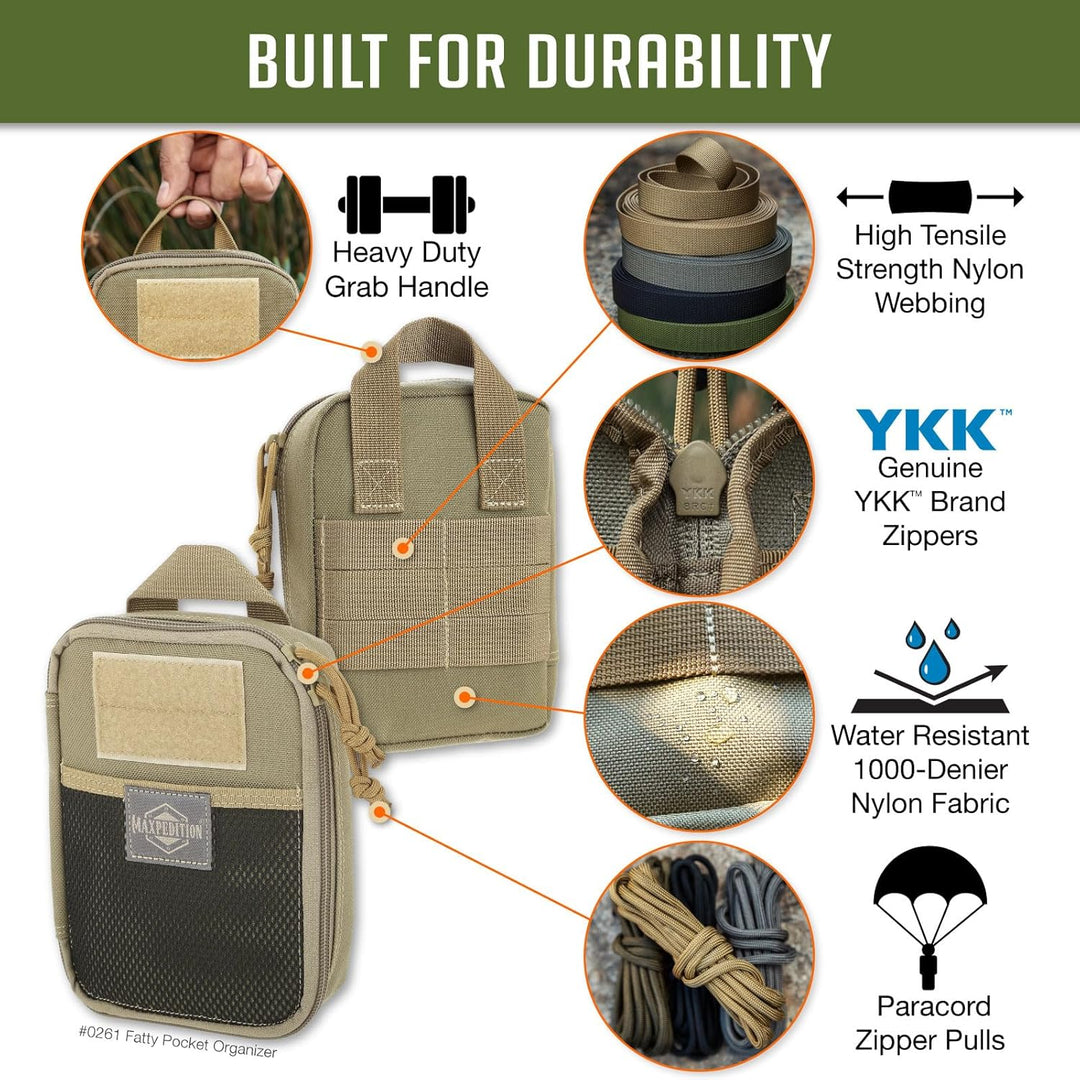 BUILT FOR DURABILITY

Heavy Duty Grab Handle

High Tensile Strength Nylon Webbing

YKK™

Genuine YKK™ Brand Zippers

YKK

Water Resistant 1000-Denier Nylon Fabric

MAXPEDITION

Paracord Zipper Pulls

#0261 Fatty Pocket Organizer