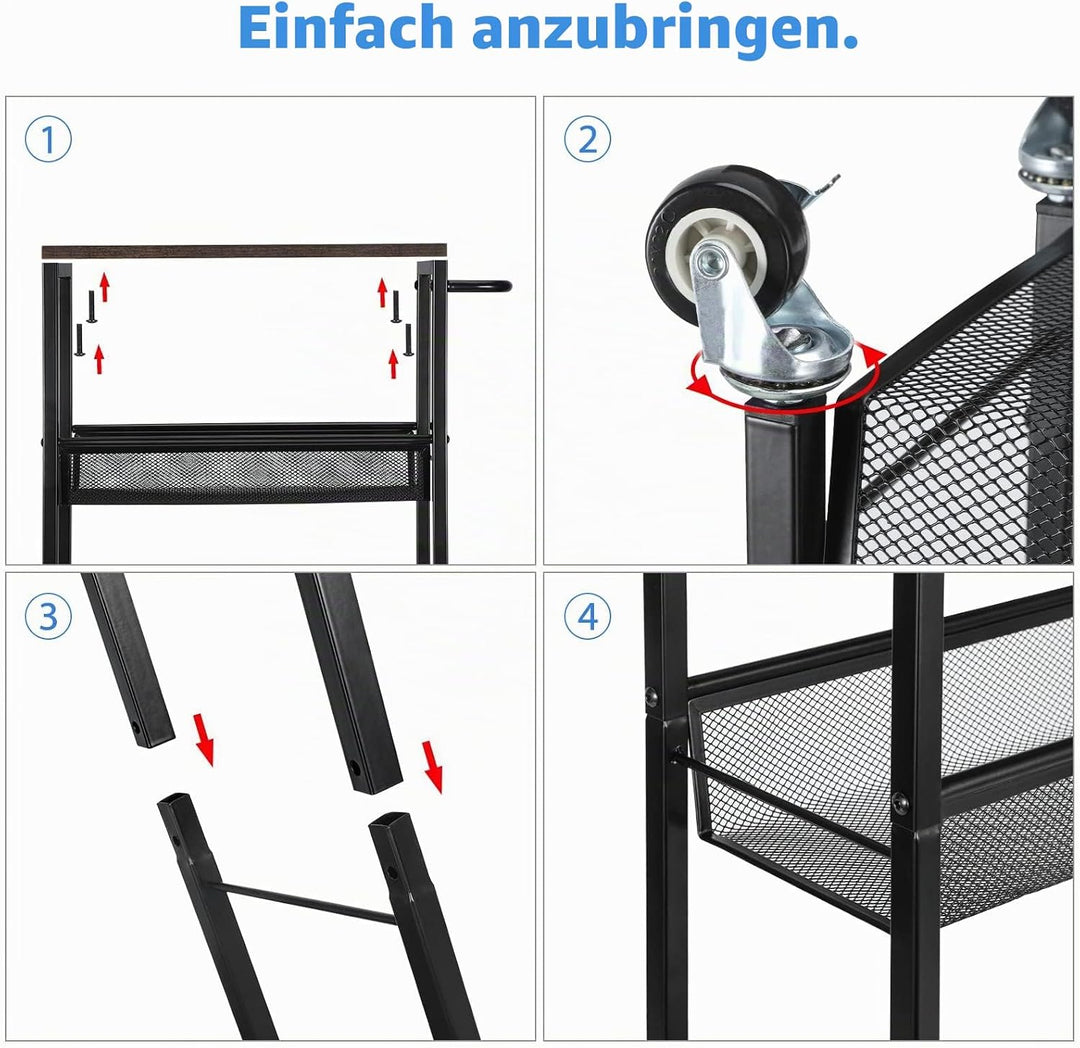 Einfach anzubringen.

1

2

3

4