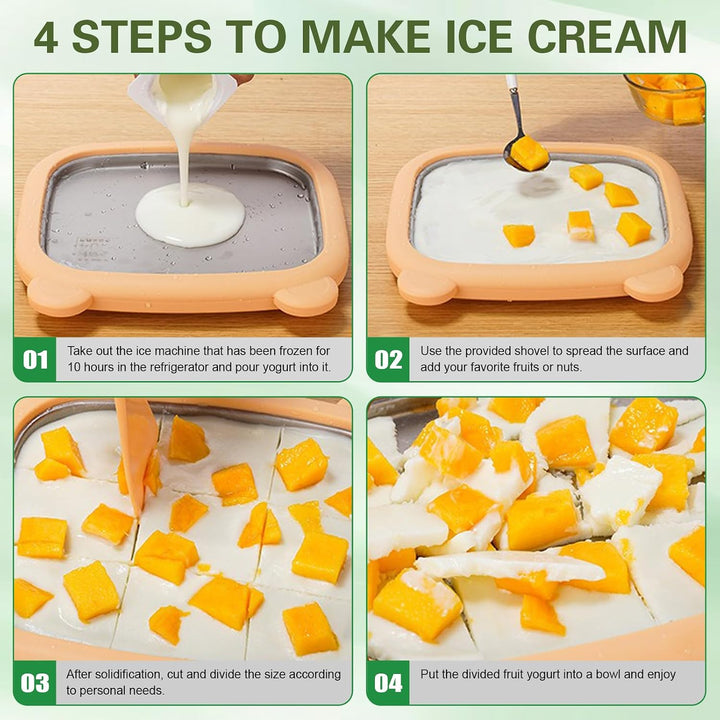 4 STEPS TO MAKE ICE CREAM

01 Take out the ice machine that has been frozen for 10 hours in the refrigerator and pour yogurt into it.

02 Use the provided shovel to spread the surface and add your favorite fruits or nuts.

03 After solidification, cut and divide the size according to personal needs.

04 Put the divided fruit yogurt into a bowl and enjoy