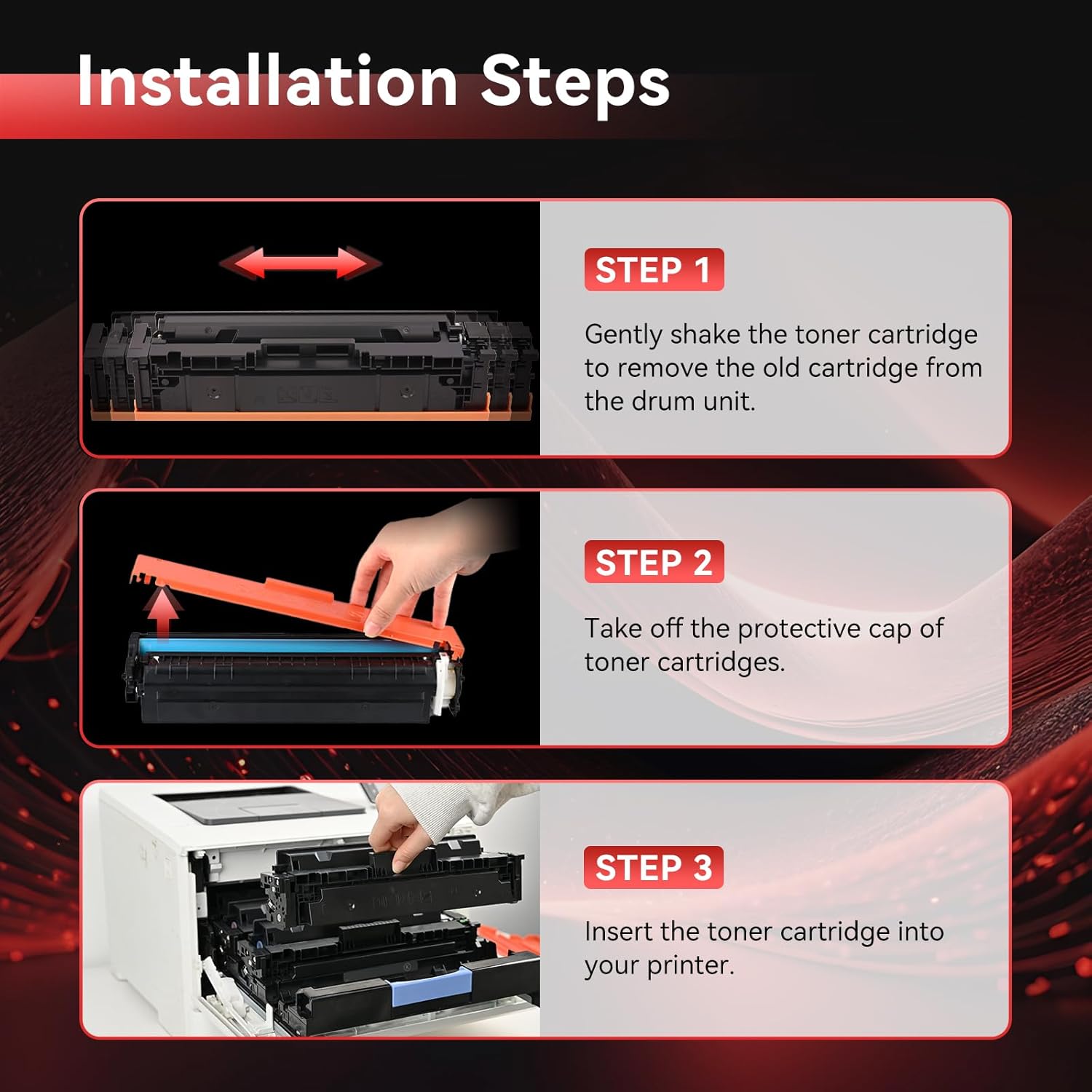 Installation Steps

STEP 1

Gently shake the toner cartridge to remove the old cartridge from the drum unit.

STEP 2

Take off the protective cap of toner cartridges.

STEP 3

Insert the toner cartridge into your printer.