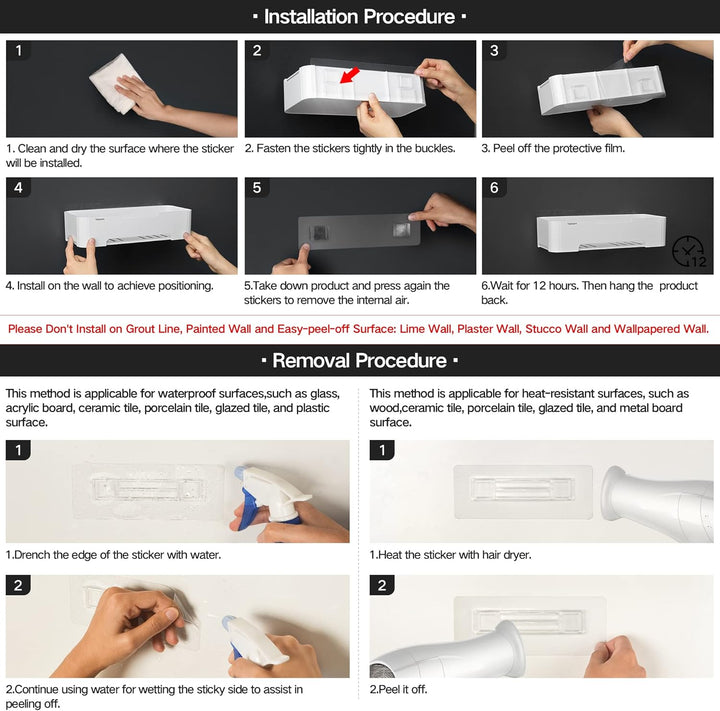 · Installation Procedure ·

1

1. Clean and dry the surface where the sticker will be installed.

2

2. Fasten the stickers tightly in the buckles.

3

3. Peel off the protective film.

4

4. Install on the wall to achieve positioning.

5

5.Take down product and press again the stickers to remove the internal air.

6

12

6.Wait for 12 hours. Then hang the product back.

Please Don't Install on Grout Line, Painted Wall and Easy-peel-off Surface: Lime Wall, Plaster Wall, Stucco Wall and Wallpapered Wall.

· Removal Procedure ·

This method is applicable for waterproof surfaces,such as glass, acrylic board, ceramic tile, porcelain tile, glazed tile, and plastic surface.

1

1.Drench the edge of the sticker with water.

2

2.Continue using water for wetting the sticky side to assist in peeling off.

This method is applicable for heat-resistant surfaces, such as wood,ceramic tile, porcelain tile, glazed tile, and metal board surface.

1

1.Heat the sticker with hair dryer.

2

2.Peel it off.