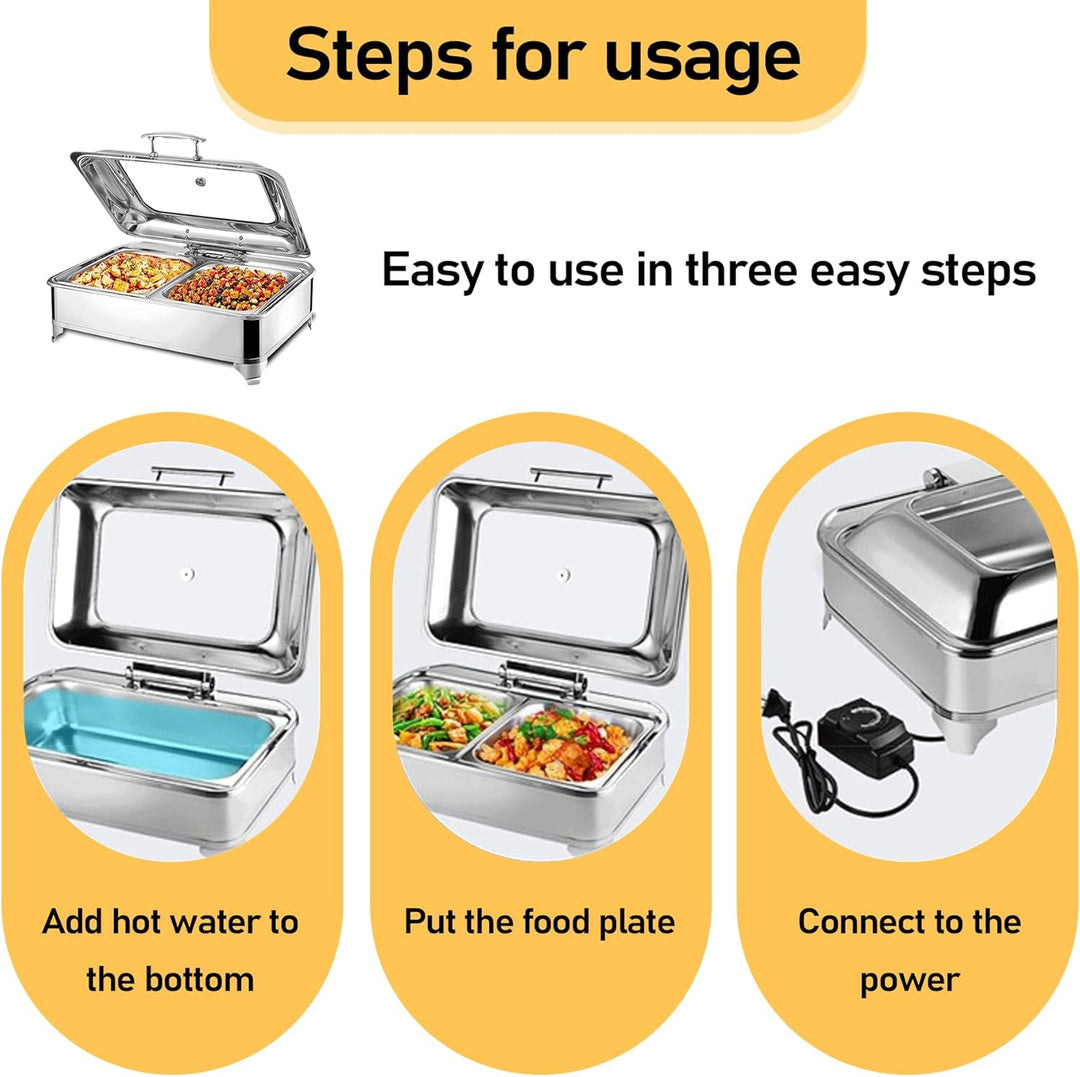 Steps for usage

Easy to use in three easy steps

Add hot water to the bottom

Put the food plate

Connect to the power