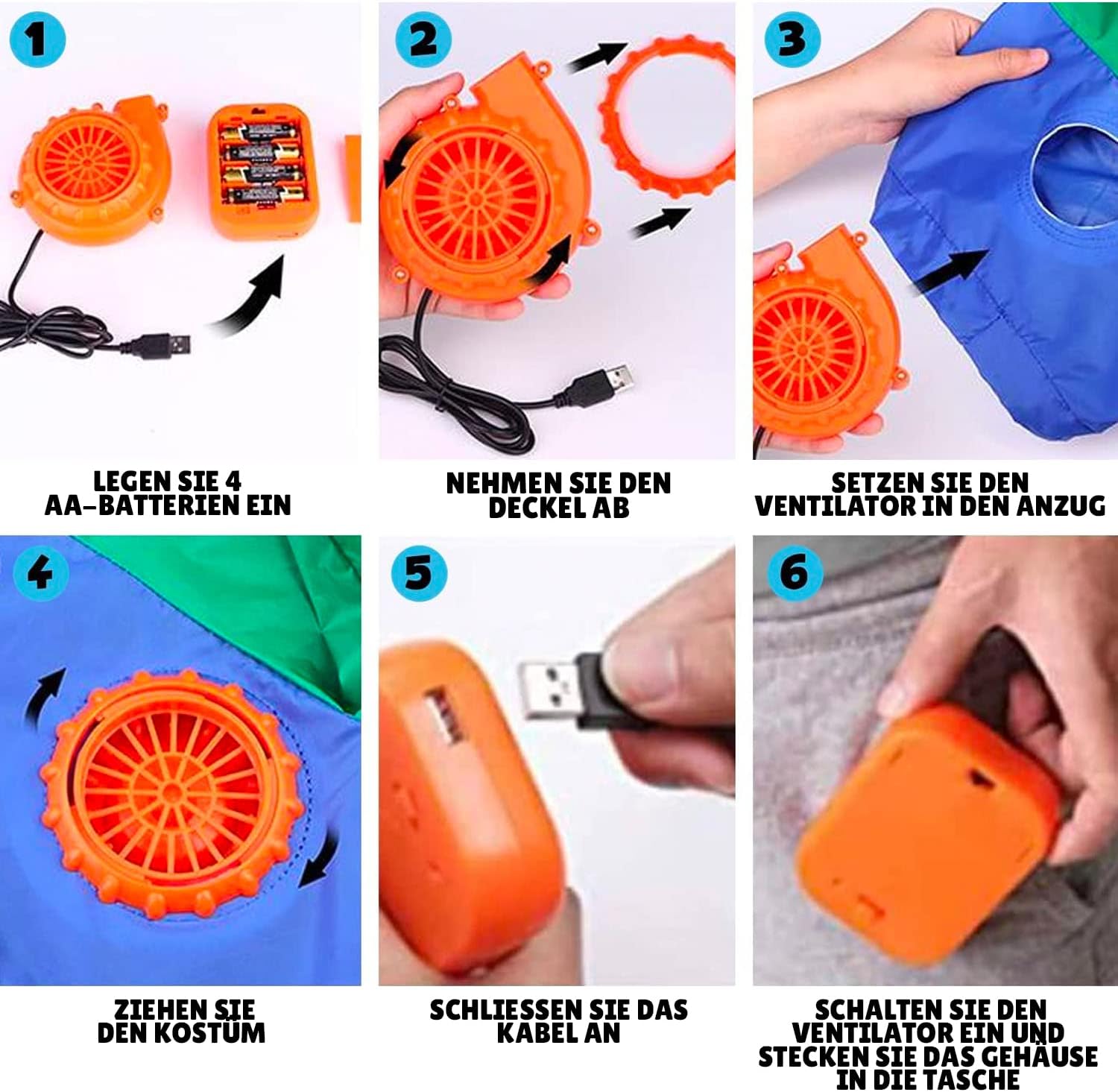 1

LEGEN SIE 4 AA-BATTERIEN EIN

2

NEHMEN SIE DEN DECKEL AB

3

SETZEN SIE DEN VENTILATOR IN DEN ANZUG

4

ZIEHEN SIE DEN KOSTÜM

5

SCHLIESSEN SIE DAS KABEL AN

6

SCHALTEN SIE DEN VENTILATOR EIN UND STECKEN SIE DAS GEHÄUSE IN DIE TASCHE