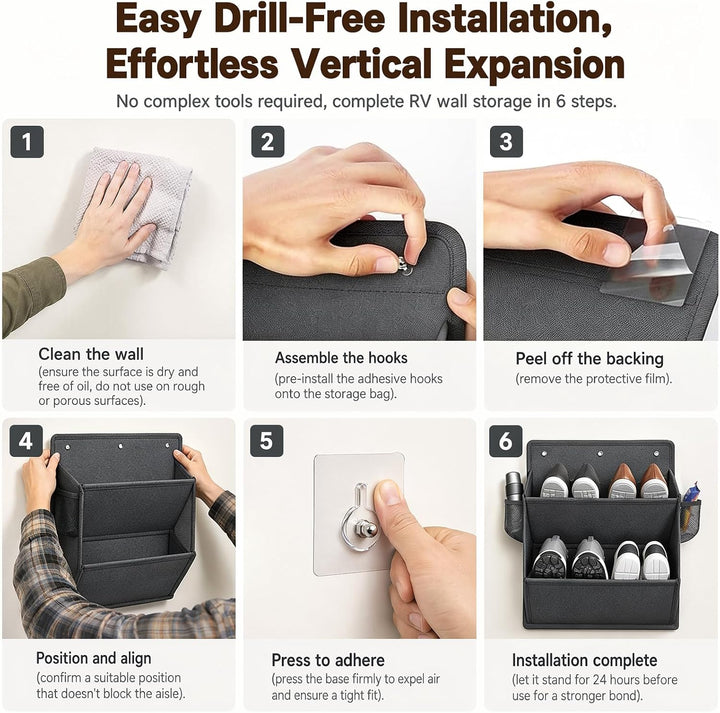 Easy Drill-Free Installation, Effortless Vertical Expansion

No complex tools required, complete RV wall storage in 6 steps.

1

Clean the wall
(ensure the surface is dry and free of oil, do not use on rough or porous surfaces).

2

Assemble the hooks
(pre-install the adhesive hooks onto the storage bag).

3

Peel off the backing
(remove the protective film).

4

Position and align
(confirm a suitable position that doesn't block the aisle).

5

Press to adhere
(press the base firmly to expel air and ensure a tight fit).

6

Installation complete
(let it stand for 24 hours before use for a stronger bond).