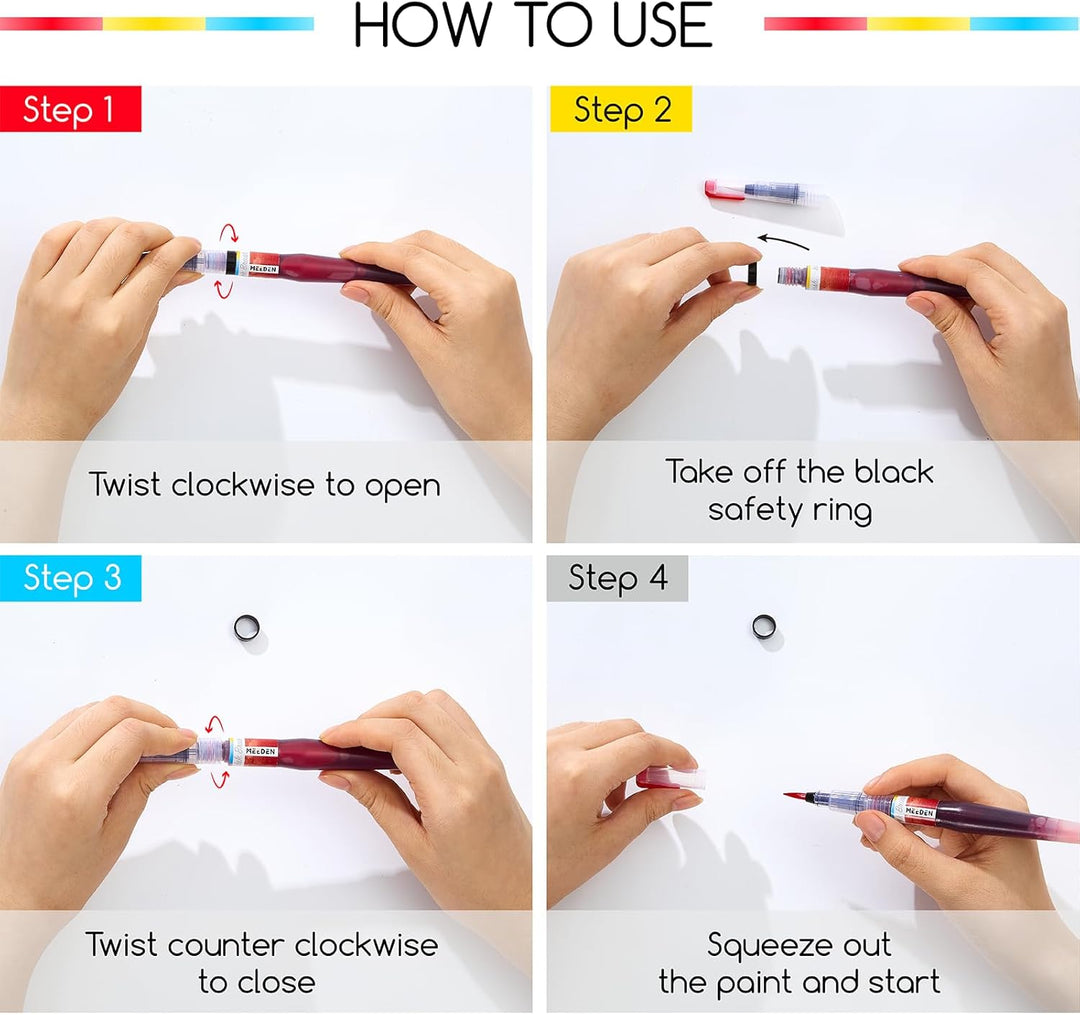 HOW TO USE

Step 1

MEEDEN

Twist clockwise to open

Step 2

Take off the black safety ring

Step 3

MEEDEN

Twist counter clockwise to close

Step 4

MEEDEN

Squeeze out the paint and start