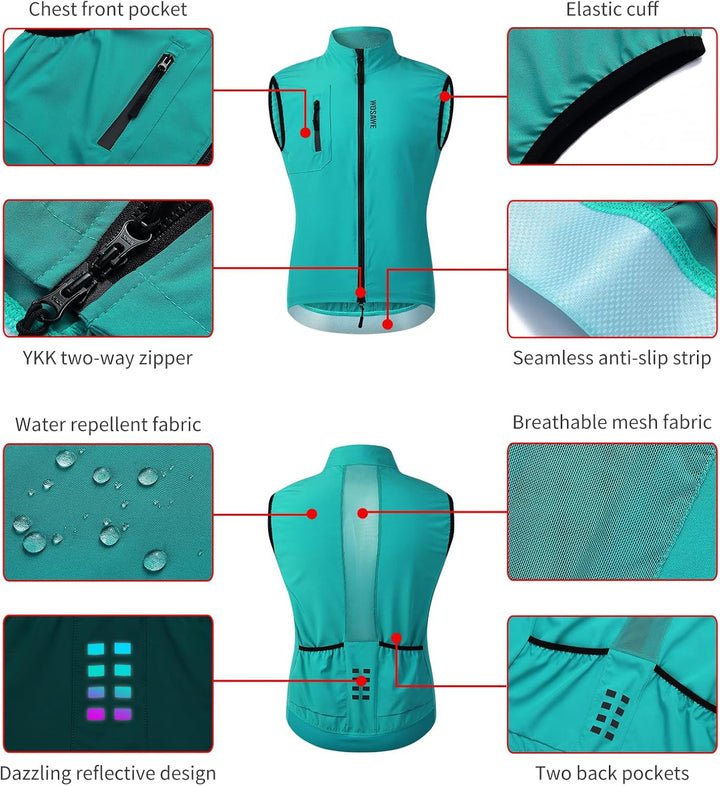 Chest front pocket

Elastic cuff

WOSAWE

YKK two-way zipper

Seamless anti-slip strip

Water repellent fabric

Breathable mesh fabric

Dazzling reflective design

Two back pockets