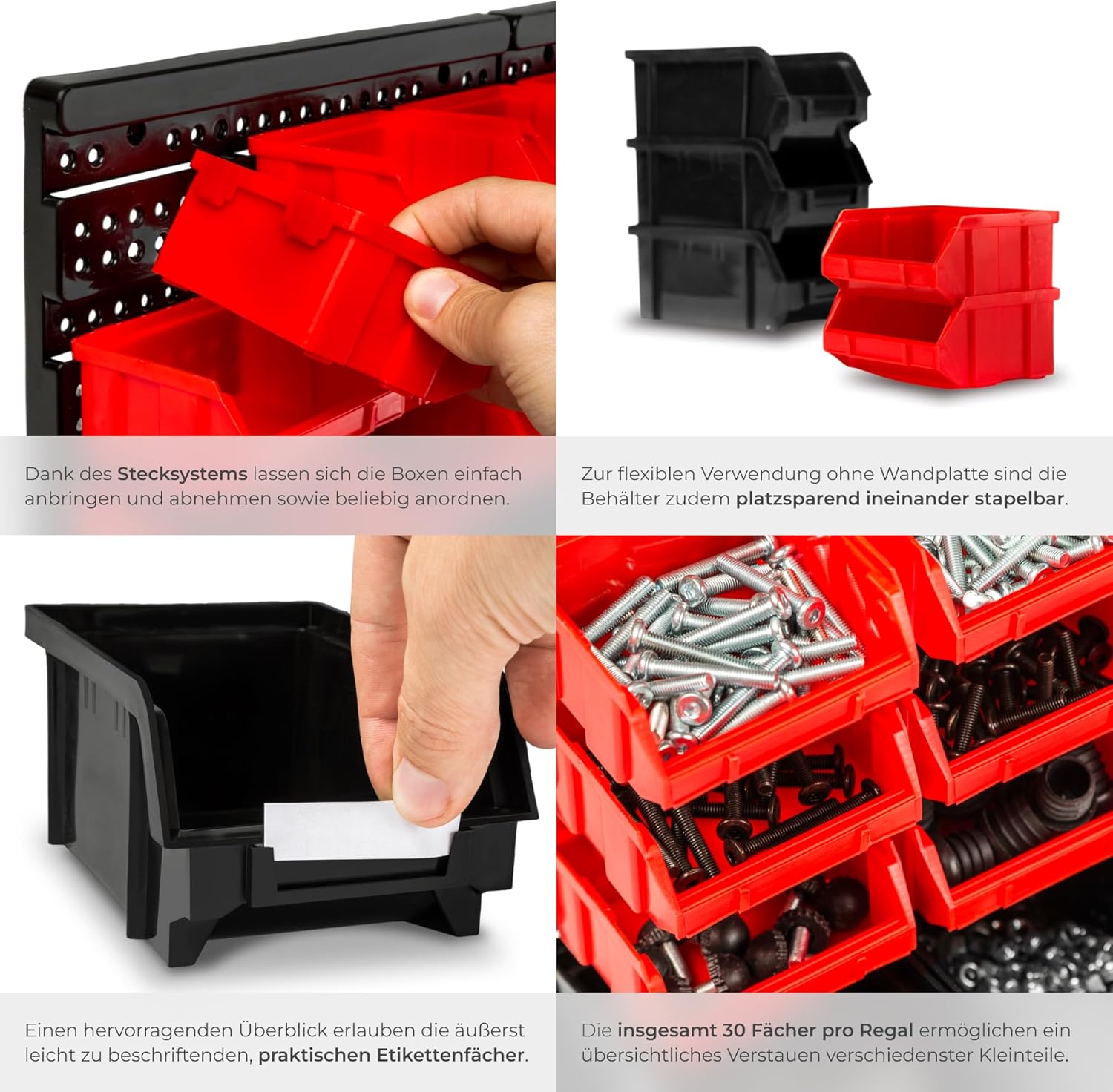 Dank des Stecksystems lassen sich die Boxen einfach anbringen und abnehmen sowie beliebig anordnen.

Zur flexiblen Verwendung ohne Wandplatte sind die Behälter zudem platzsparend ineinander stapelbar.

Einen hervorragenden Überblick erlauben die äußerst leicht zu beschriftenden, praktischen Etikettenfächer.

Die insgesamt 30 Fächer pro Regal ermöglichen ein übersichtliches Verstauen verschiedenster Kleinteile.