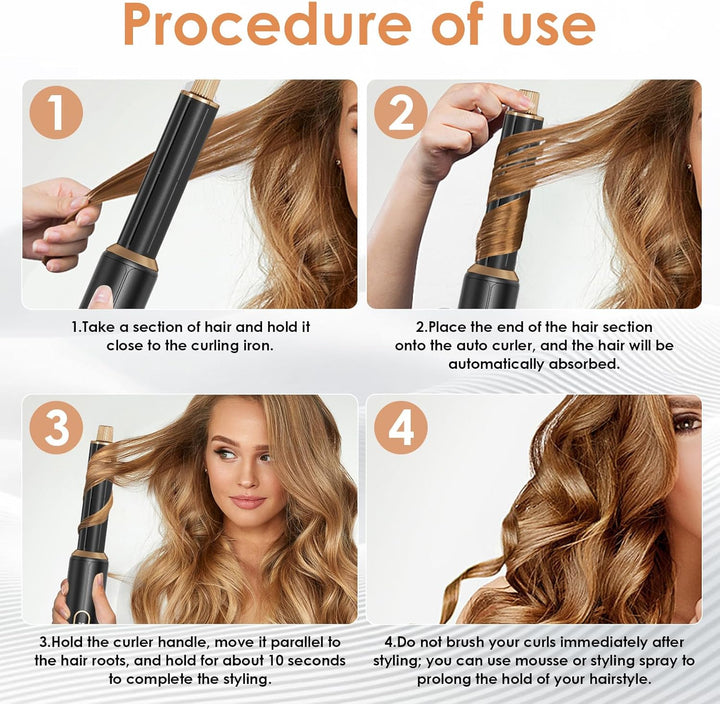 Procedure of use

1

1.Take a section of hair and hold it close to the curling iron.

2

2.Place the end of the hair section onto the auto curler, and the hair will be automatically absorbed.

3

3.Hold the curler handle, move it parallel to the hair roots, and hold for about 10 seconds to complete the styling.

4

4.Do not brush your curls immediately after styling; you can use mousse or styling spray to prolong the hold of your hairstyle.