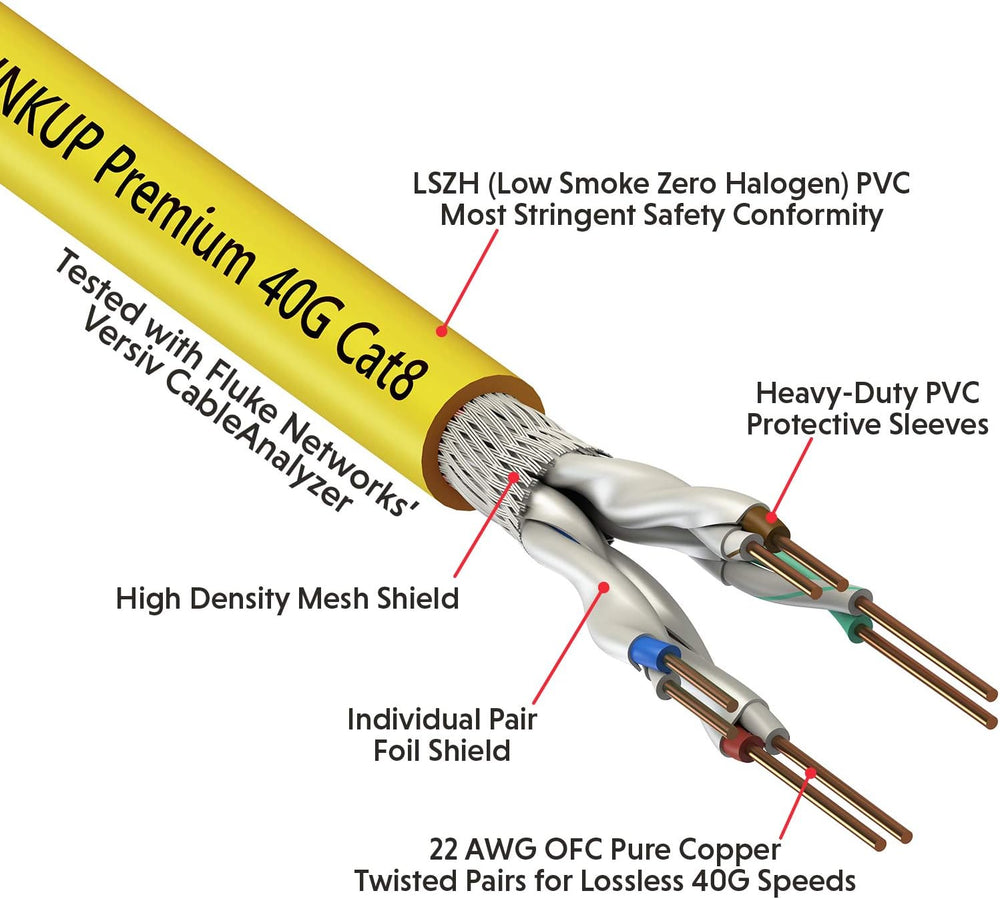 NKUP Premium 40G Cat8

Tested with Fluke Networks' Versiv CableAnalyzer

LSZH (Low Smoke Zero Halogen) PVC
Most Stringent Safety Conformity

Heavy-Duty PVC
Protective Sleeves

High Density Mesh Shield

Individual Pair
Foil Shield

22 AWG OFC Pure Copper
Twisted Pairs for Lossless 40G Speeds