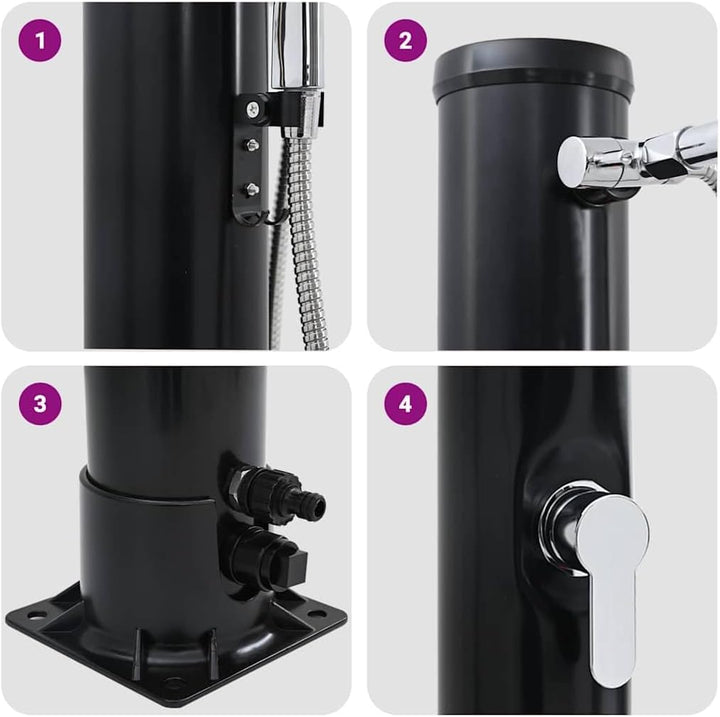 1

2

3

4