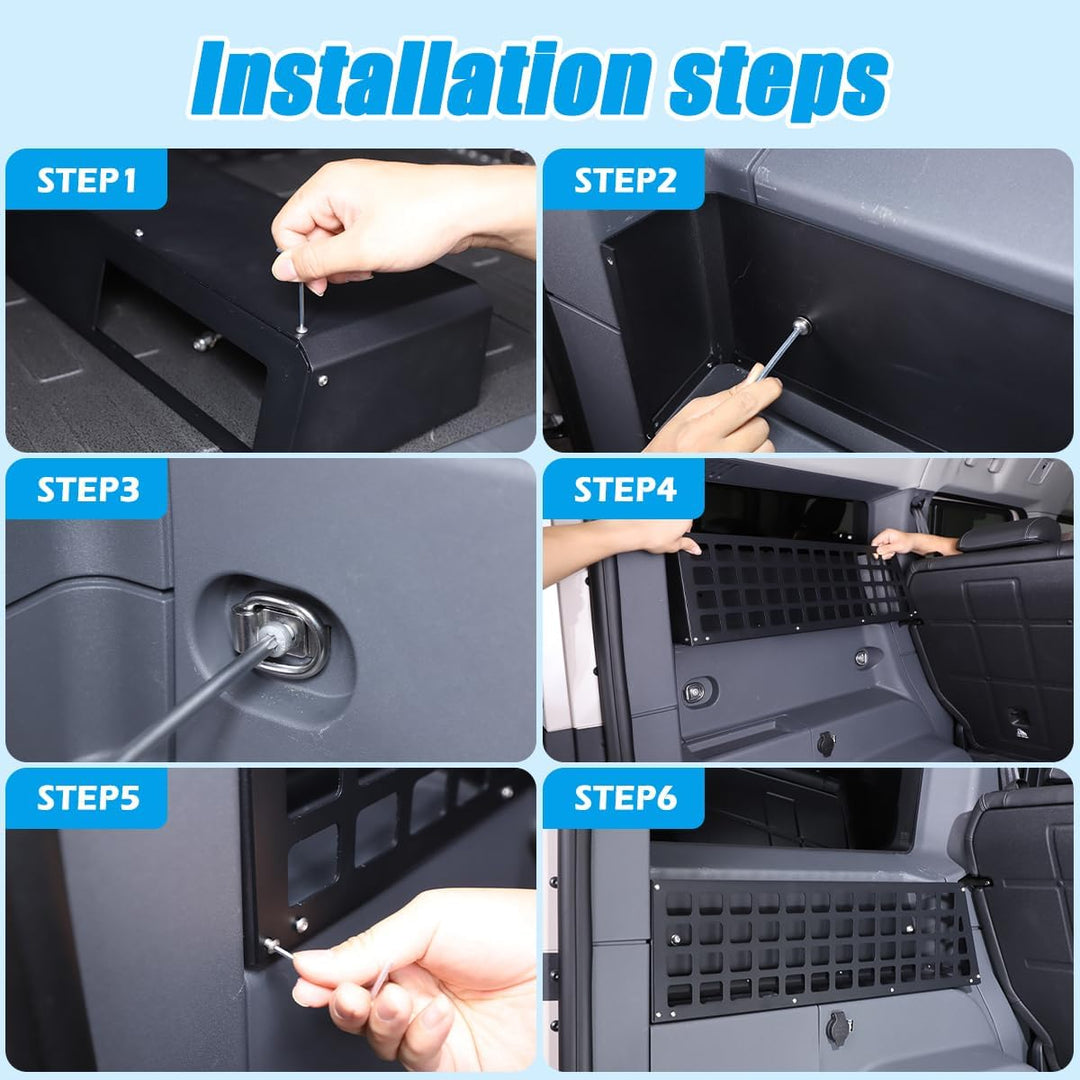 Installation steps

STEP1

STEP2

STEP3

STEP4

STEP5

STEP6