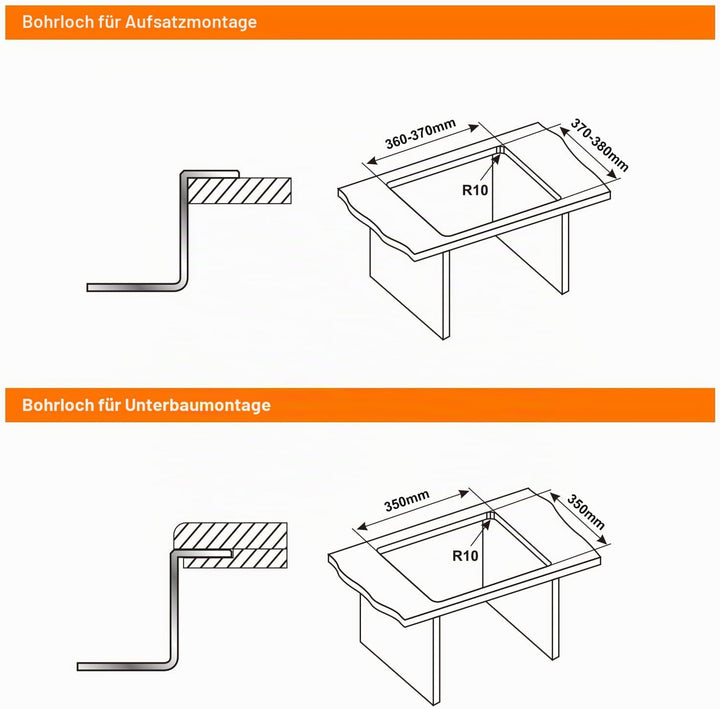 Bohrloch für Aufsatzmontage

360-370mm
370-380mm
R10

Bohrloch für Unterbaumontage

350mm
350mm
R10