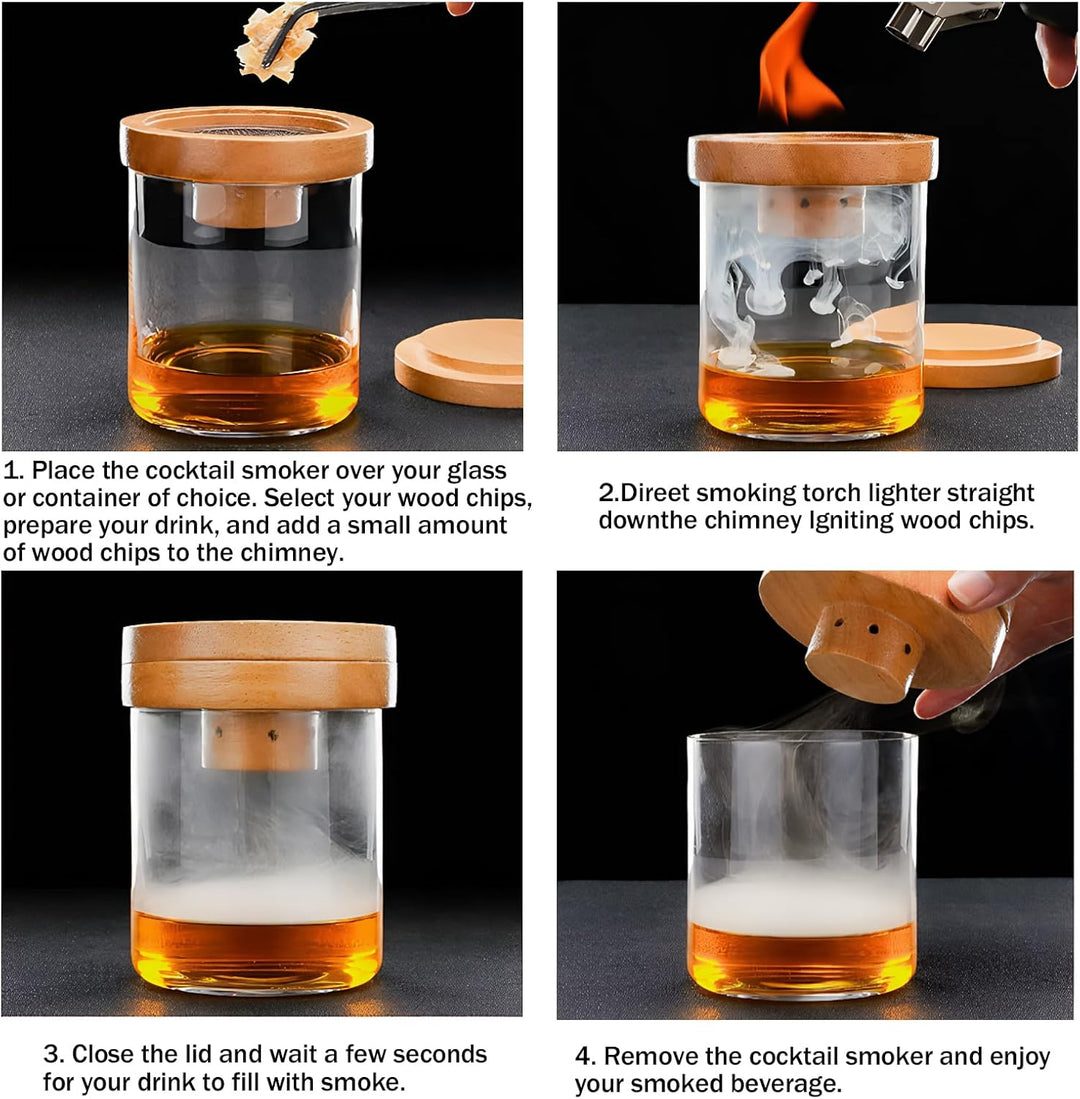 1. Place the cocktail smoker over your glass or container of choice. Select your wood chips, prepare your drink, and add a small amount of wood chips to the chimney.

2.Direet smoking torch lighter straight downthe chimney Igniting wood chips.

3. Close the lid and wait a few seconds for your drink to fill with smoke.

4. Remove the cocktail smoker and enjoy your smoked beverage.