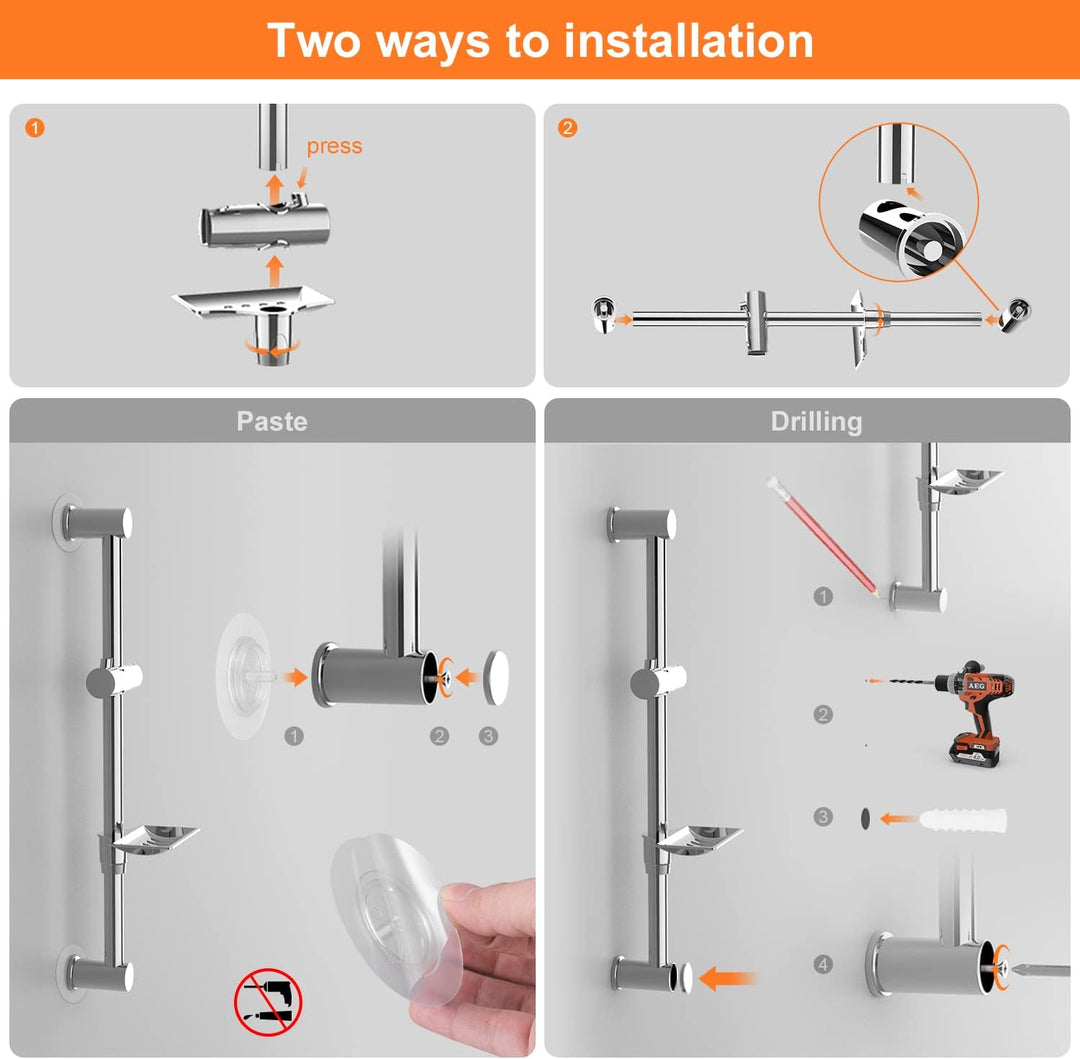 Two ways to installation

1

press

2

Paste

1 2 3

Drilling

1

2

AEG

3

4