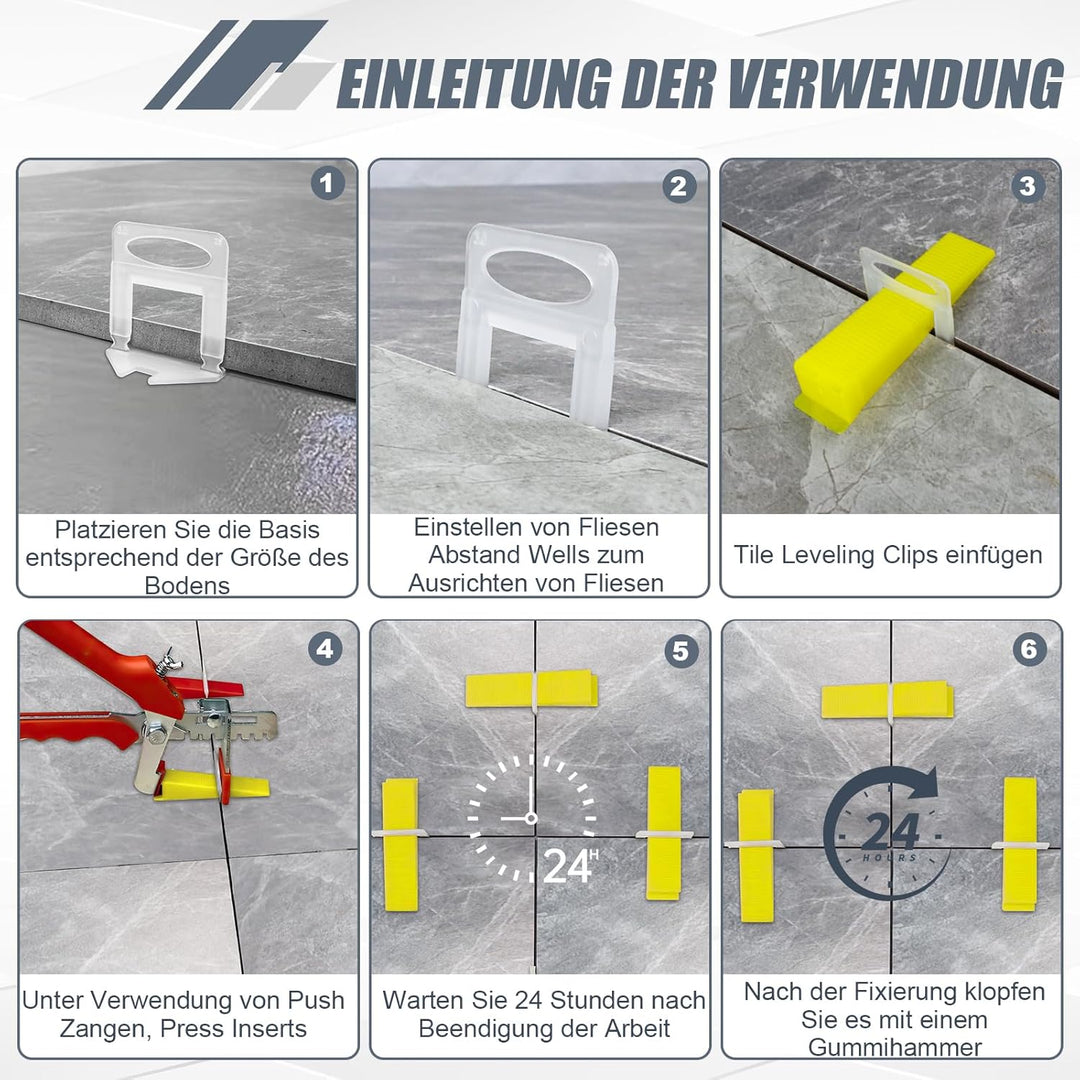 EINLEITUNG DER VERWENDUNG

1

Platzieren Sie die Basis entsprechend der Größe des Bodens

2

Einstellen von Fliesen Abstand Wells zum Ausrichten von Fliesen

3

Tile Leveling Clips einfügen

4

Unter Verwendung von Push Zangen, Press Inserts

5

24H

Warten Sie 24 Stunden nach Beendigung der Arbeit

6

24 HOURS

Nach der Fixierung klopfen Sie es mit einem Gummihammer