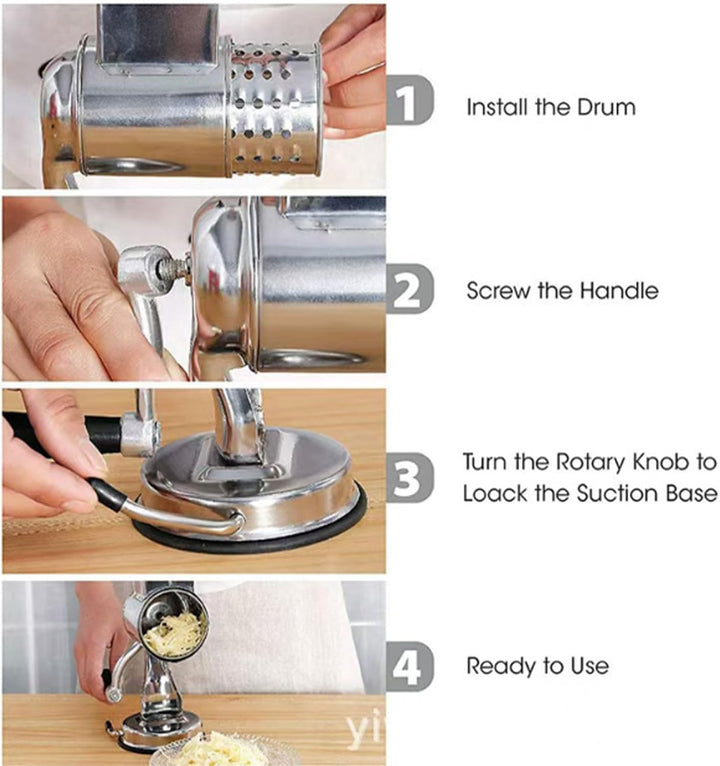 1 Install the Drum

2 Screw the Handle

3 Turn the Rotary Knob to Loack the Suction Base

4 Ready to Use

yi