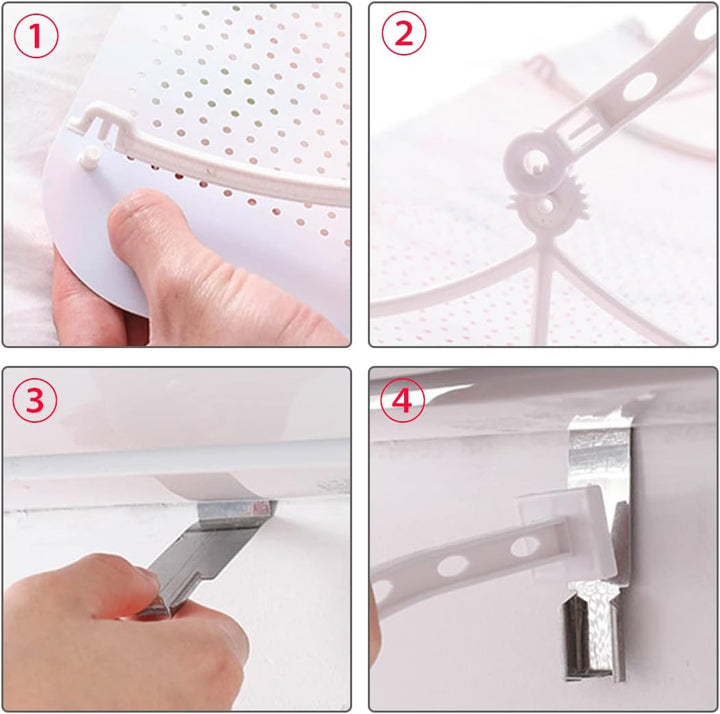 1

2

3

4